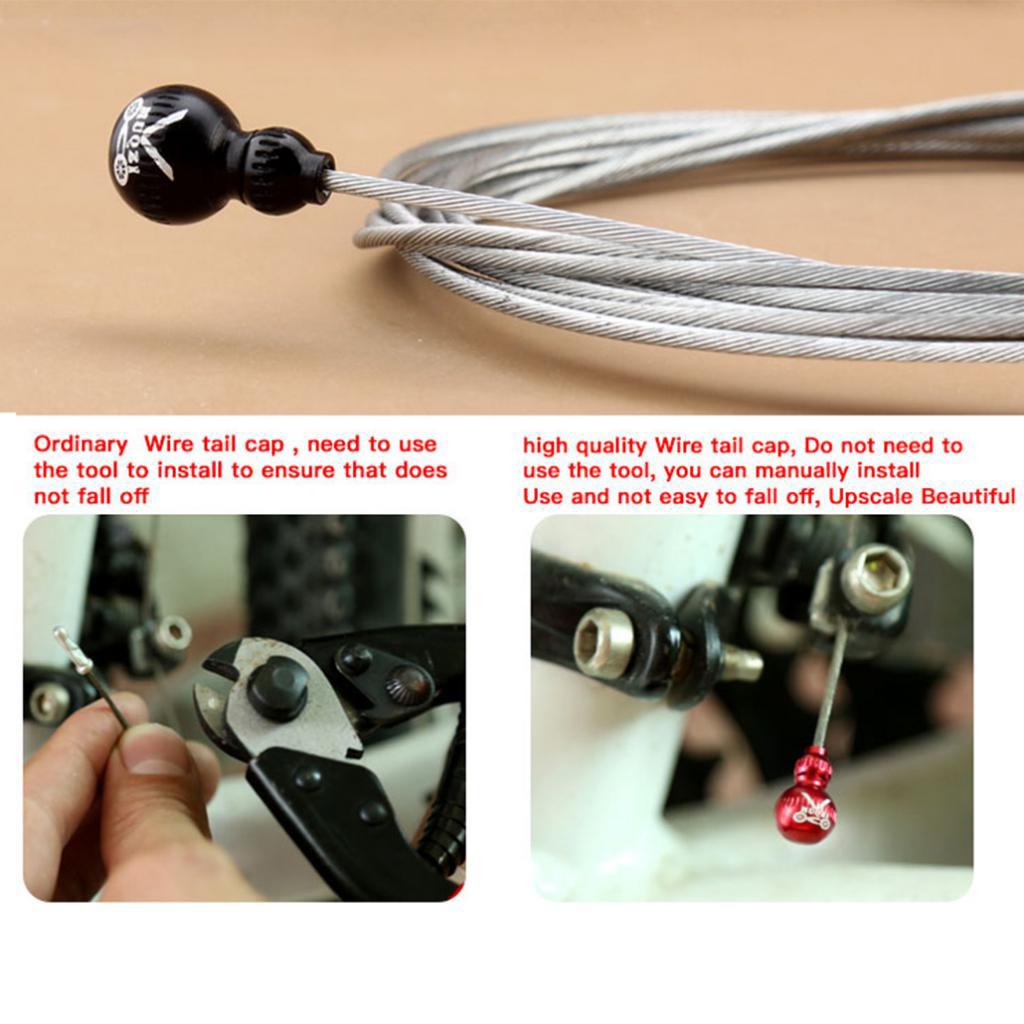 MUQZI

Ordinary Wire tail cap , need to use the tool to install to ensure that does not fall off

high quality Wire tail cap, Do not need to use the tool, you can manually install Use and not easy to fall off, Upscale Beautiful