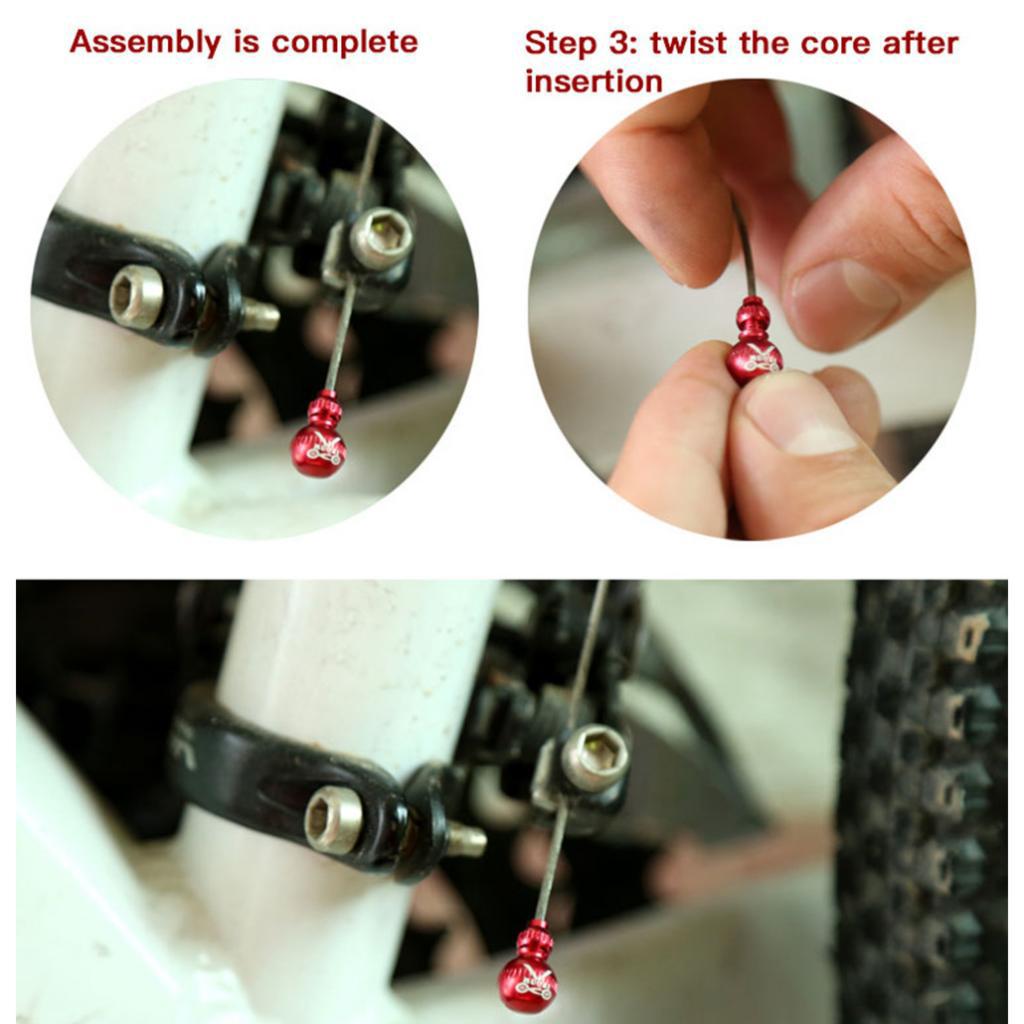 Assembly is complete

Step 3: twist the core after insertion