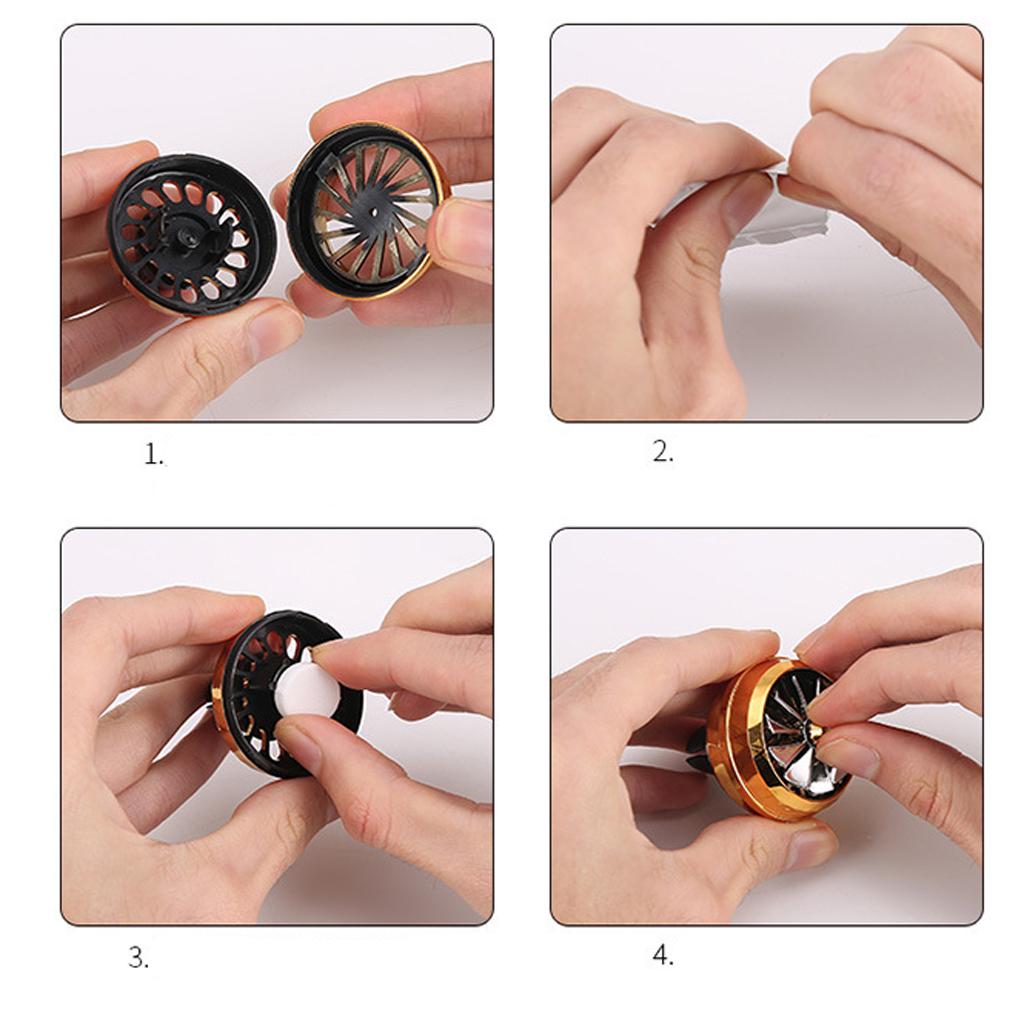 1.

2.

3.

4.