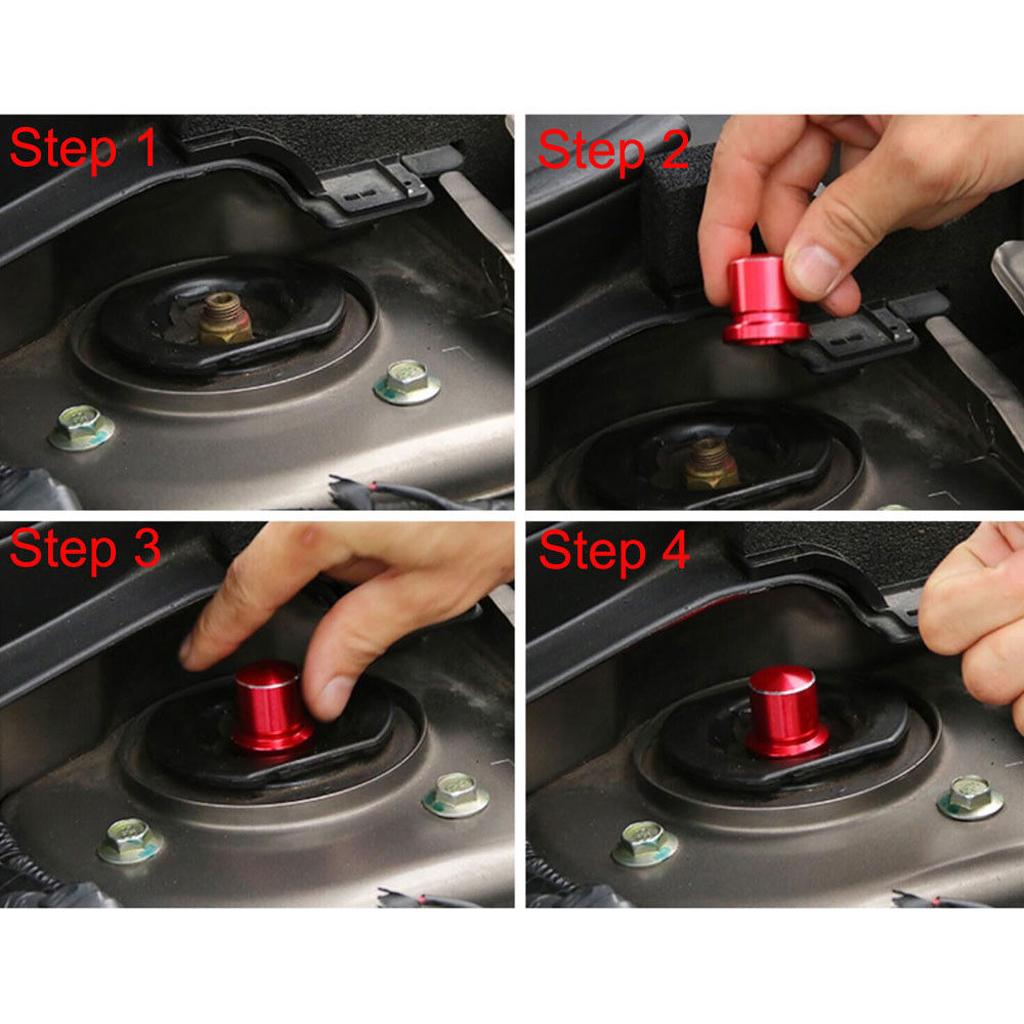 Step 1

Step 2

Step 3

Step 4