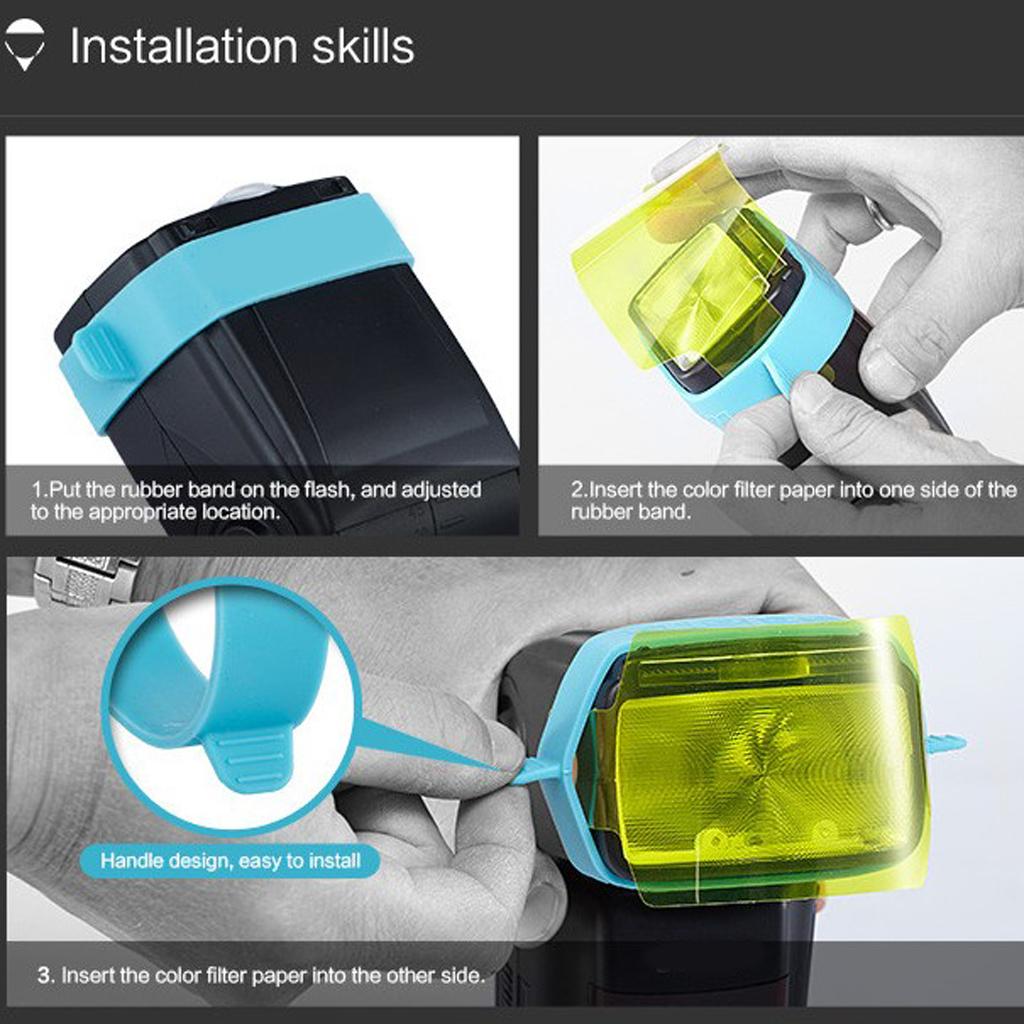 Installation skills

1.Put the rubber band on the flash, and adjusted to the appropriate location.

2.Insert the color filter paper into one side of the rubber band.

Handle design, easy to install

3. Insert the color filter paper into the other side.