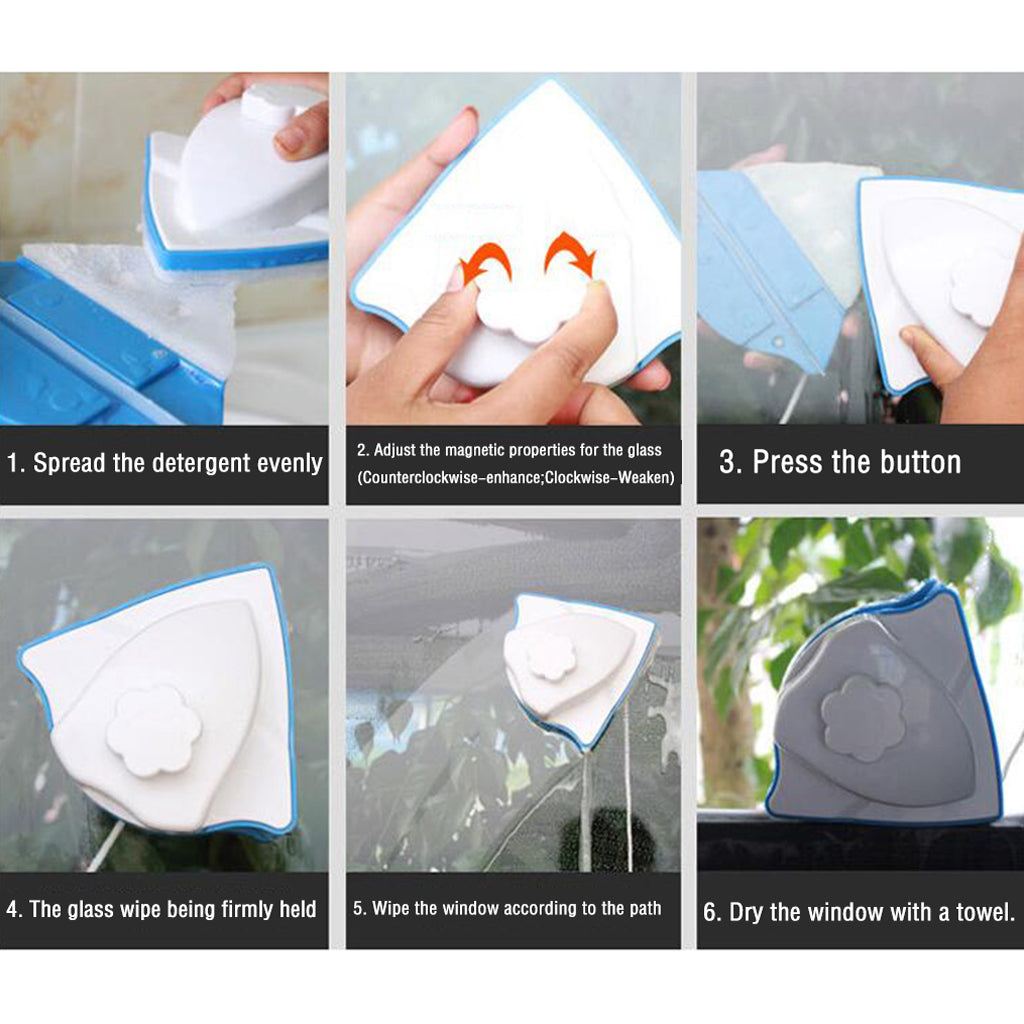 1. Spread the detergent evenly

2. Adjust the magnetic properties for the glass (Counterclockwise-enhance;Clockwise-Weaken)

3. Press the button

4. The glass wipe being firmly held

5. Wipe the window according to the path

6. Dry the window with a towel.