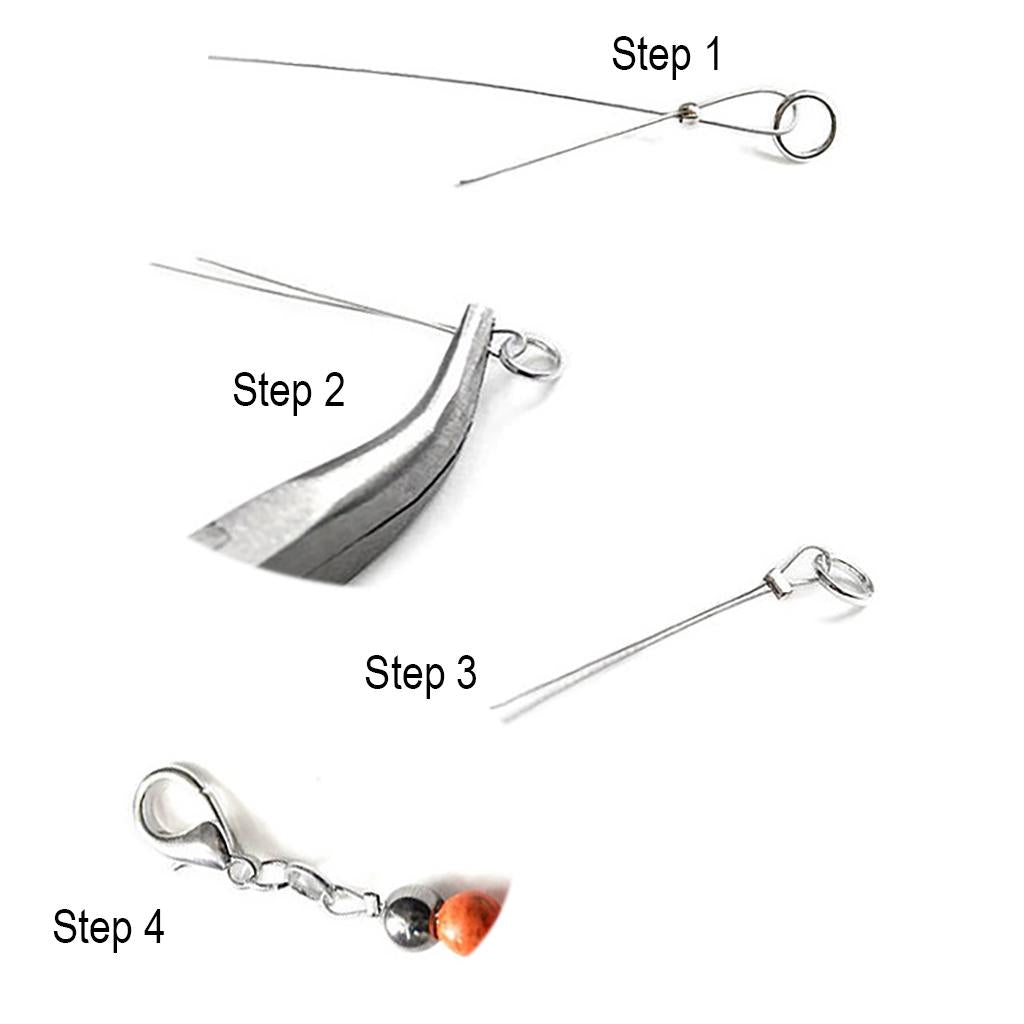 Step 1

Step 2

Step 3

Step 4