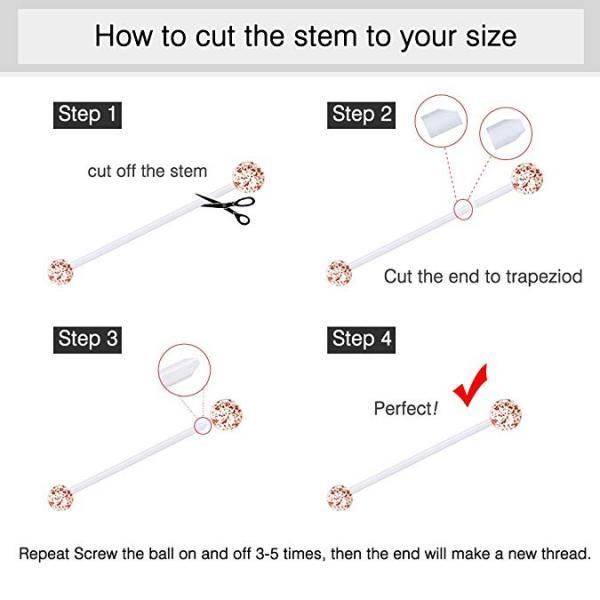 How to cut the stem to your size

Step 1

cut off the stem

Step 2

Cut the end to trapeziod

Step 3

Step 4

Perfect!

Repeat Screw the ball on and off 3-5 times, then the end will make a new thread.