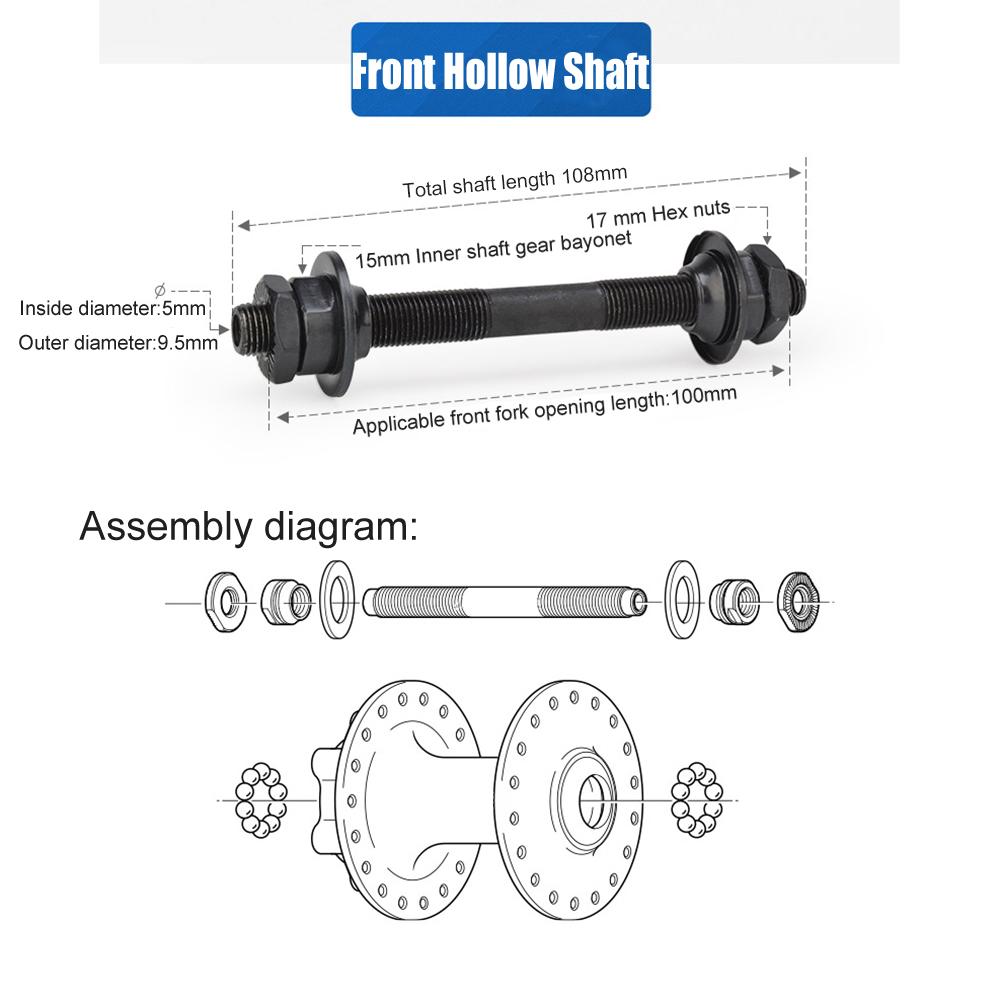 Front Hollow Shaft

Total shaft length 108mm

17 mm Hex nuts

15mm Inner shaft gear bayonet

$\phi$

Inside diameter:5mm

Outer diameter:9.5mm

Applicable front fork opening length:100mm

Assembly diagram: