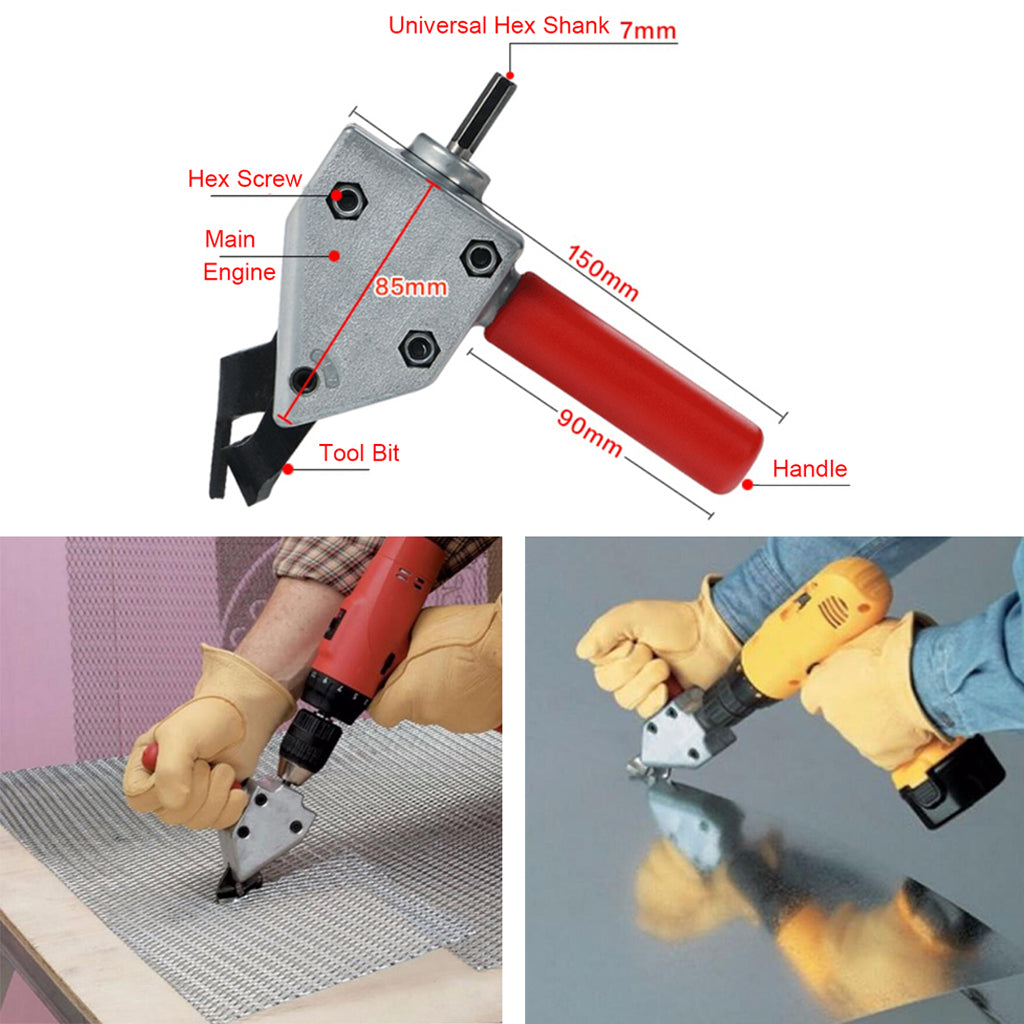 Universal Hex Shank 7mm

Hex Screw

Main Engine

85mm

150mm

90mm

Tool Bit

Handle