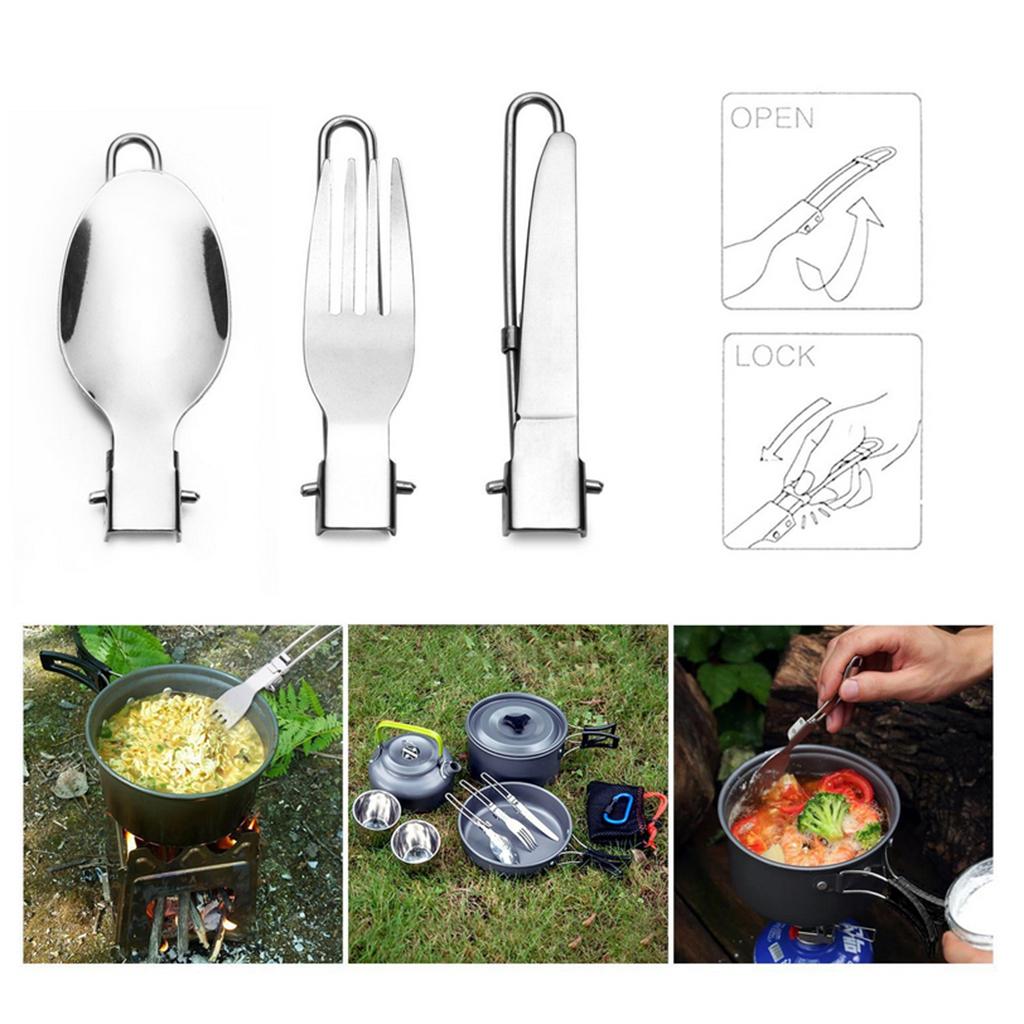 OPEN

LOCK