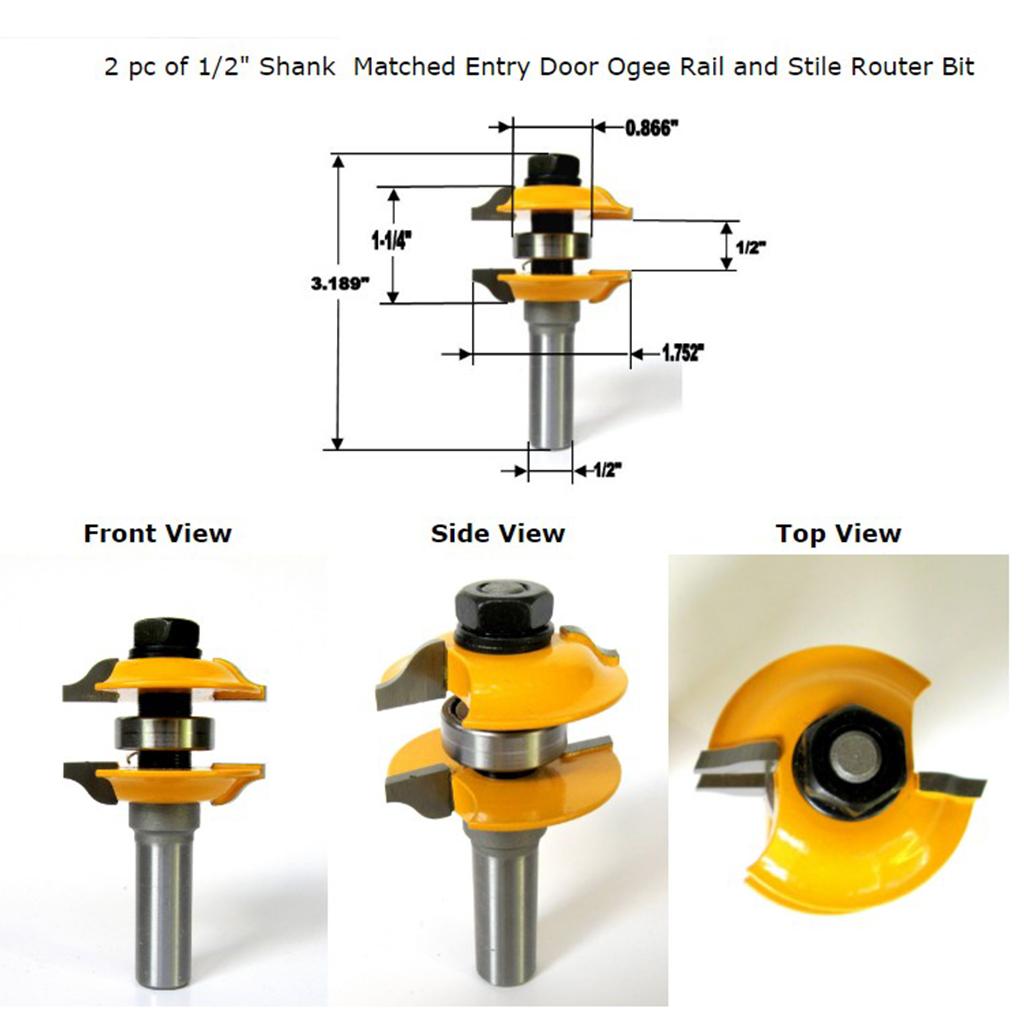 2 pc of 1/2" Shank Matched Entry Door Ogee Rail and Stile Router Bit

0.866"

1-1/4"

1/2"

3.189"

1.752"

1/2"

Front View

Side View

Top View