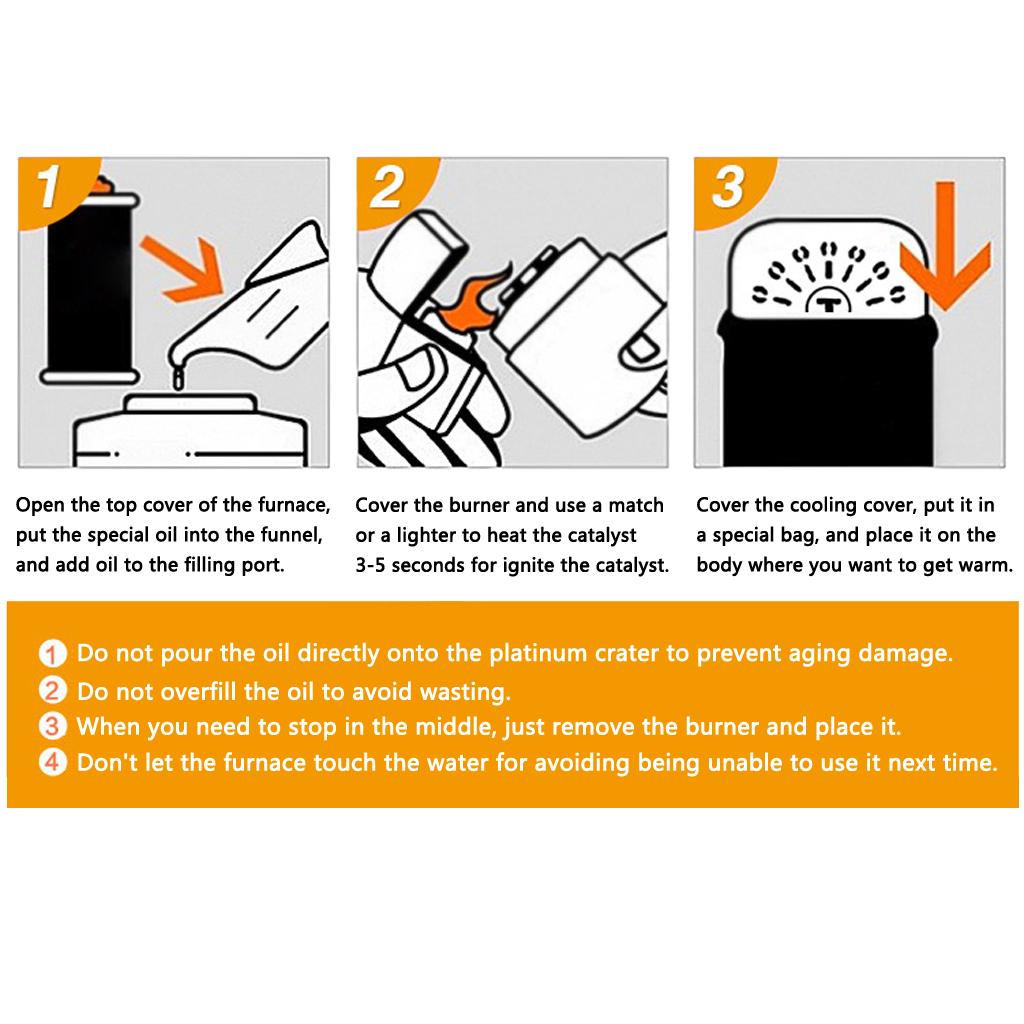 1

Open the top cover of the furnace, put the special oil into the funnel, and add oil to the filling port.

2

Cover the burner and use a match or a lighter to heat the catalyst 3-5 seconds for ignite the catalyst.

3

Cover the cooling cover, put it in a special bag, and place it on the body where you want to get warm.

1 Do not pour the oil directly onto the platinum crater to prevent aging damage.
2 Do not overfill the oil to avoid wasting.
3 When you need to stop in the middle, just remove the burner and place it.
4 Don't let the furnace touch the water for avoiding being unable to use it next time.