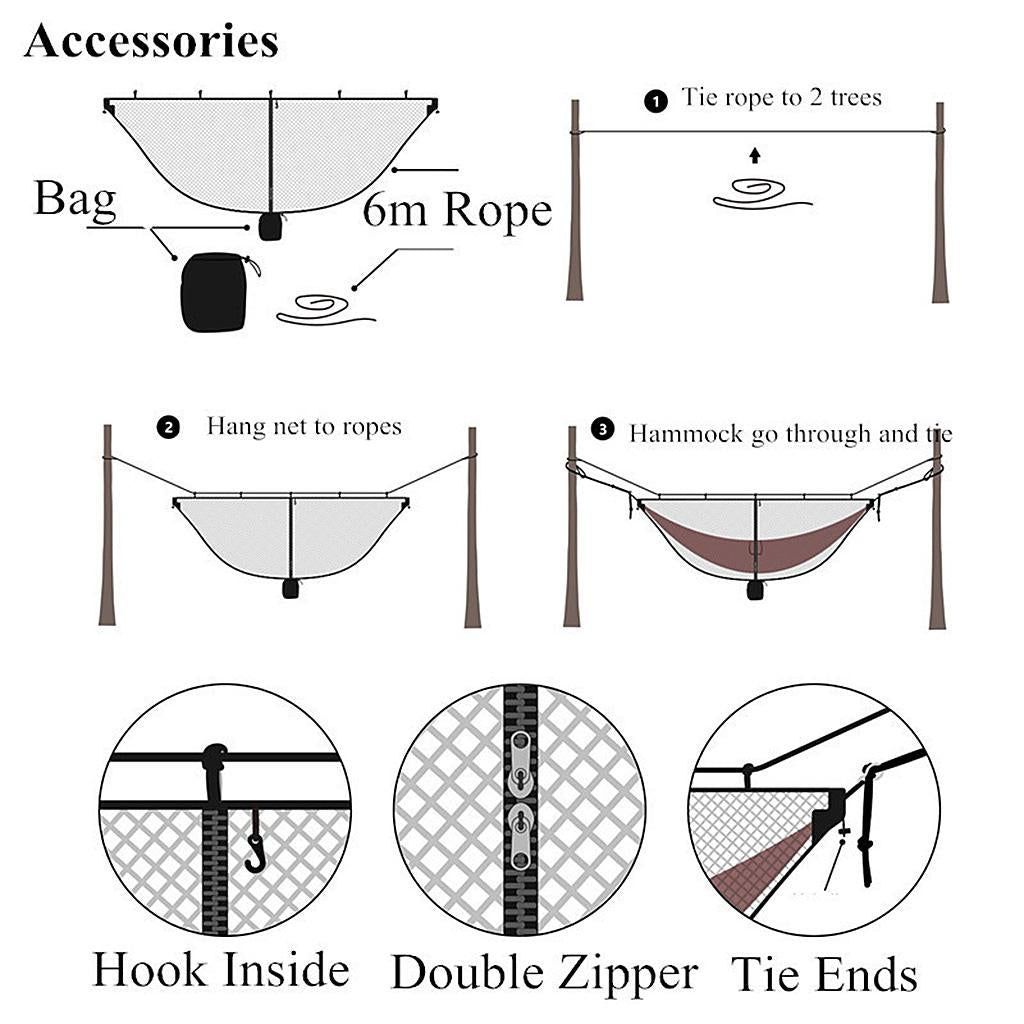 Accessories

Bag

6m Rope

1 Tie rope to 2 trees

2 Hang net to ropes

3 Hammock go through and tie

Hook Inside

Double Zipper

Tie Ends