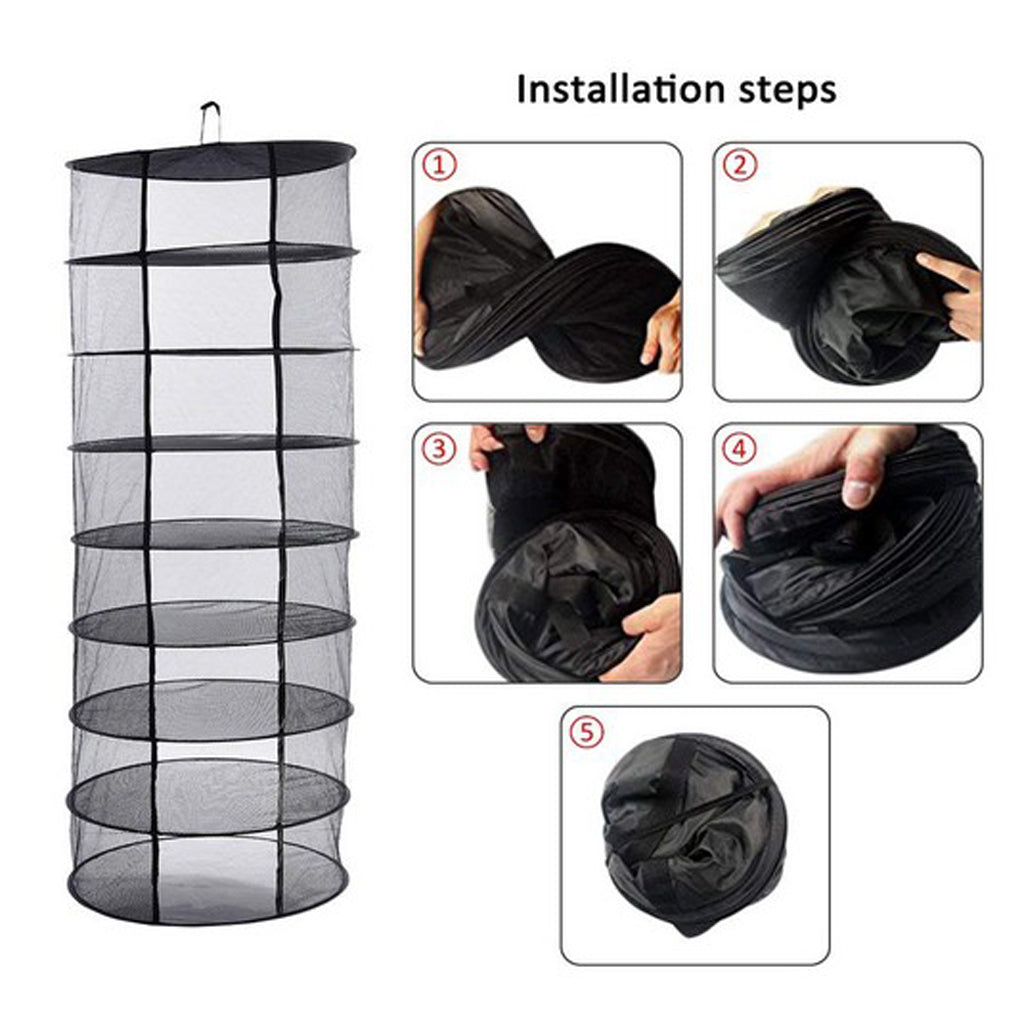 Installation steps

①

②

③

④

⑤