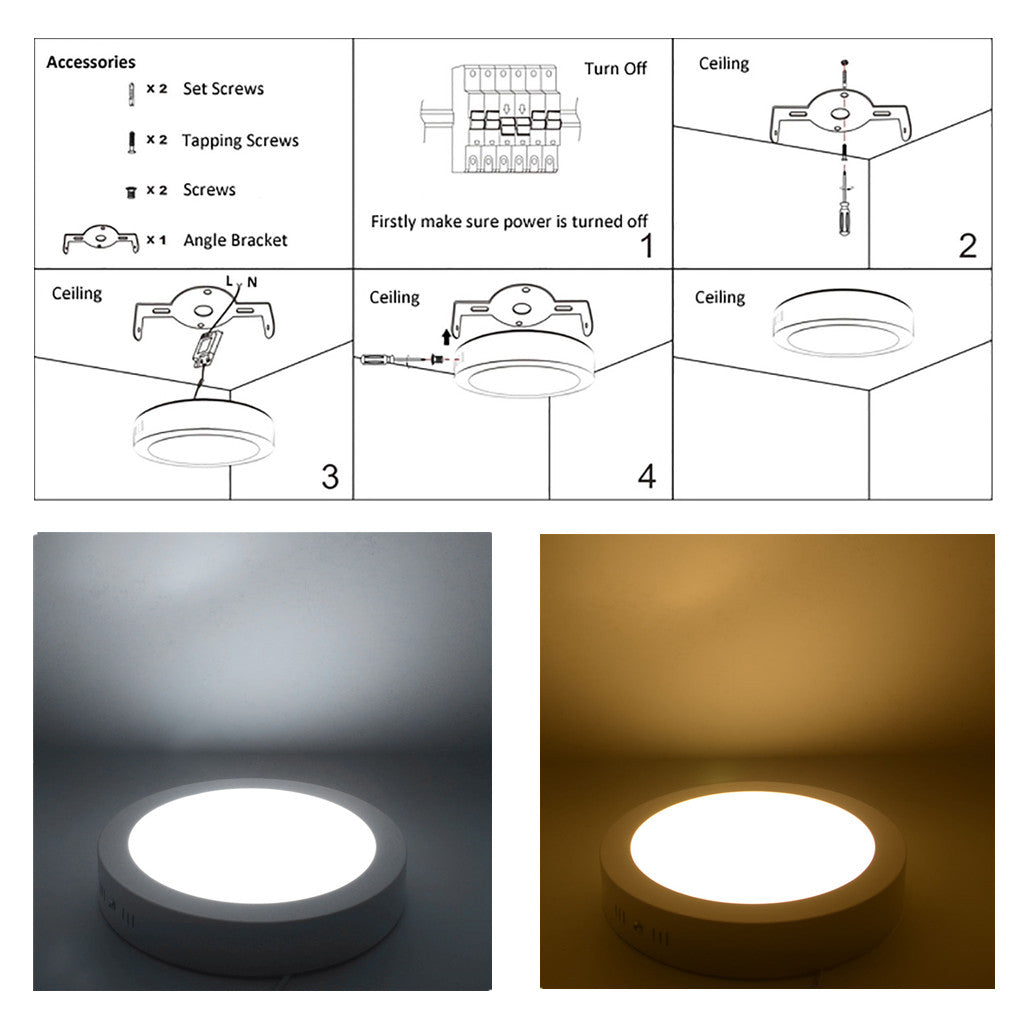 Accessories
× 2 Set Screws
× 2 Tapping Screws
× 2 Screws
× 1 Angle Bracket

Turn Off
Firstly make sure power is turned off
1

Ceiling
2

Ceiling
L N
3

Ceiling
4

Ceiling