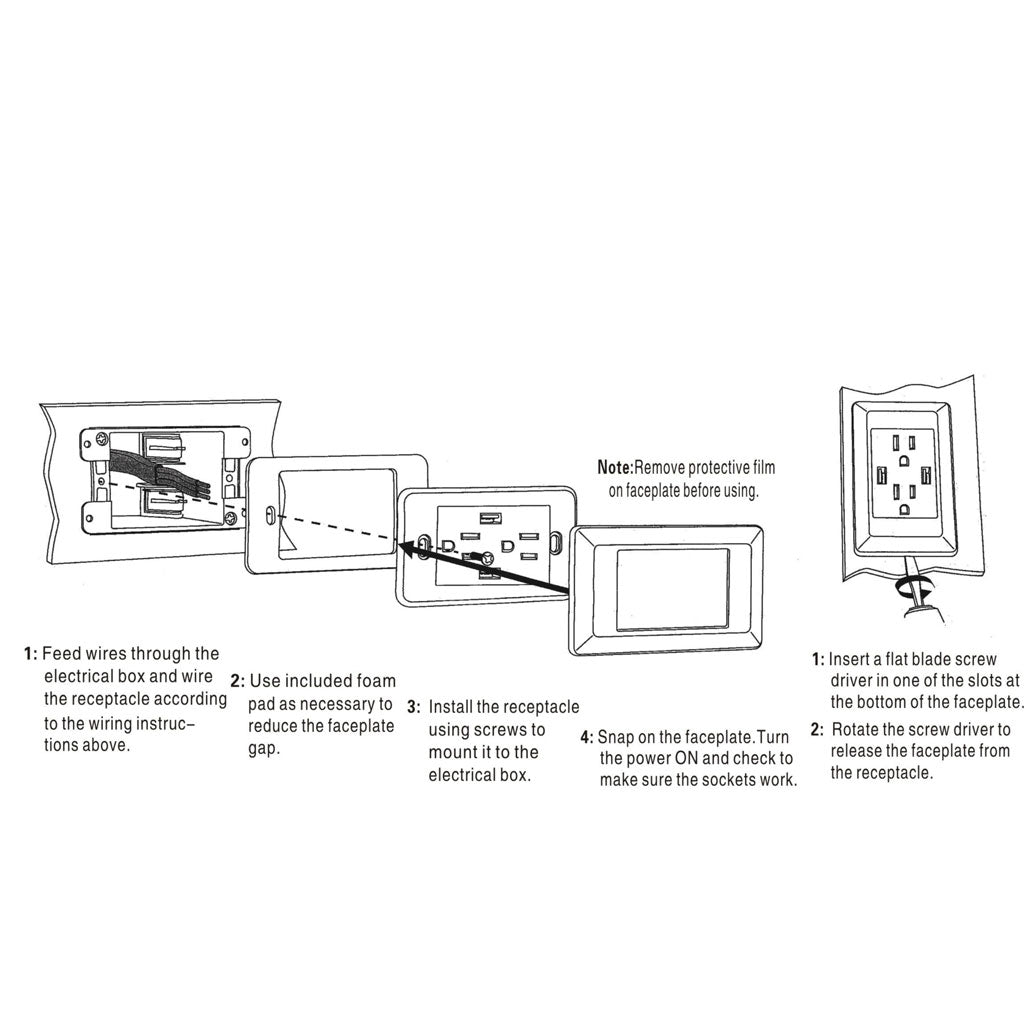 Note:Remove protective film on faceplate before using.

1: Feed wires through the electrical box and wire the receptacle according to the wiring instructions above.

2: Use included foam pad as necessary to reduce the faceplate gap.

3: Install the receptacle using screws to mount it to the electrical box.

4: Snap on the faceplate.Turn the power ON and check to make sure the sockets work.

1: Insert a flat blade screw driver in one of the slots at the bottom of the faceplate.

2: Rotate the screw driver to release the faceplate from the receptacle.