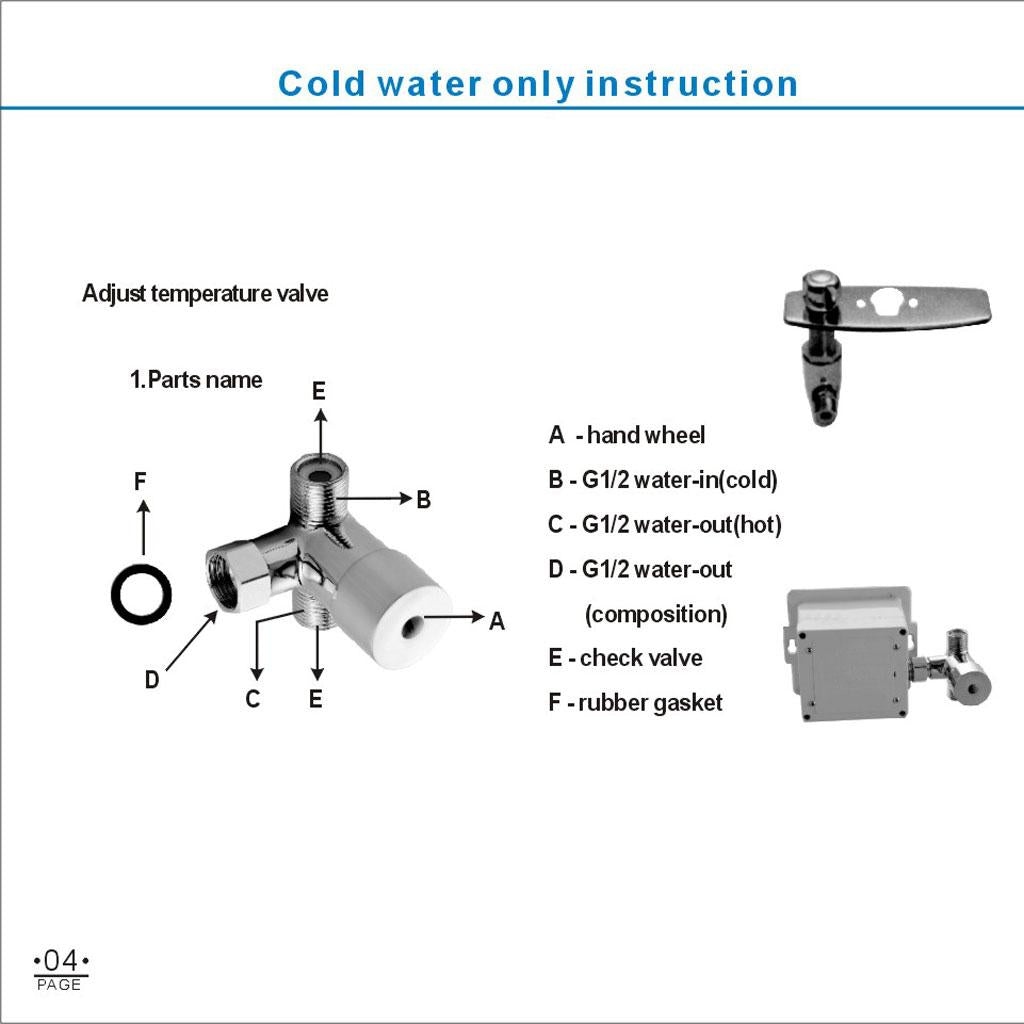 Cold water only instruction

Adjust temperature valve

1.Parts name

E

F

B

A

D

C

E

A - hand wheel

B - G1/2 water-in(cold)

C - G1/2 water-out(hot)

D - G1/2 water-out (composition)

E - check valve

F - rubber gasket

•04•
PAGE