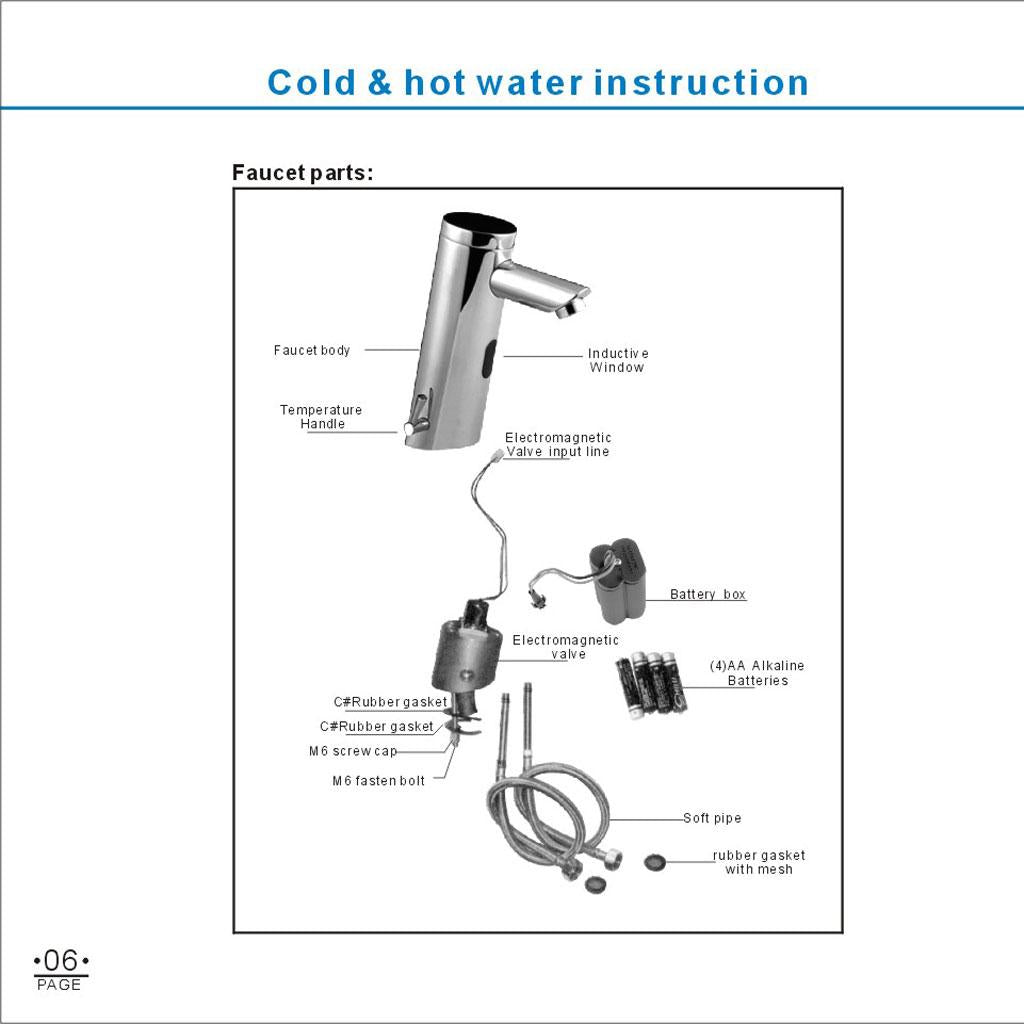 Cold & hot water instruction

Faucet parts:

Faucet body

Inductive Window

Temperature Handle

Electromagnetic Valve input line

Battery box

Electromagnetic valve

(4)AA Alkaline Batteries

C#Rubber gasket

C#Rubber gasket

M6 screw cap

M6 fasten bolt

Soft pipe

rubber gasket with mesh

•06•
PAGE