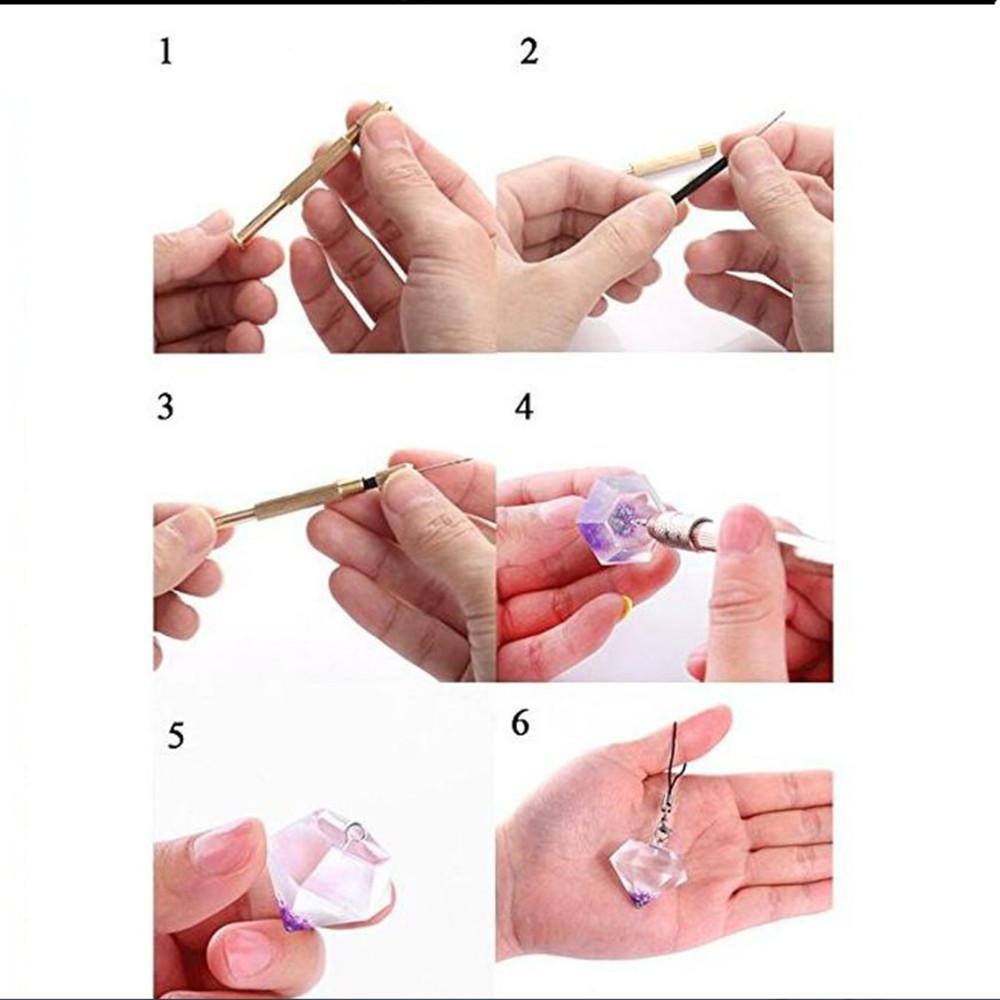 1
2
3
4
5
6