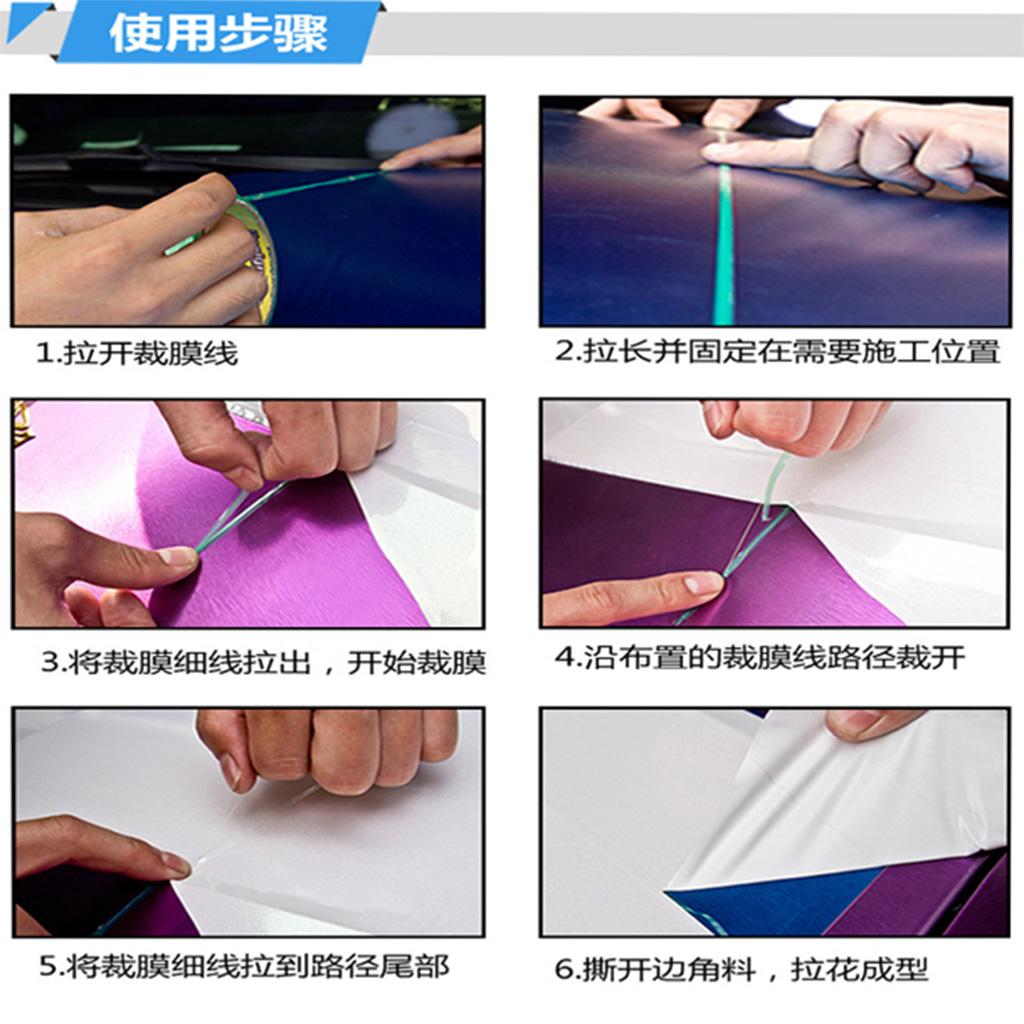 使用步骤

1.拉开裁膜线

2.拉长并固定在需要施工位置

3.将裁膜细线拉出，开始裁膜

4.沿布置的裁膜线路径裁开

5.将裁膜细线拉到路径尾部

6.撕开边角料，拉花成型