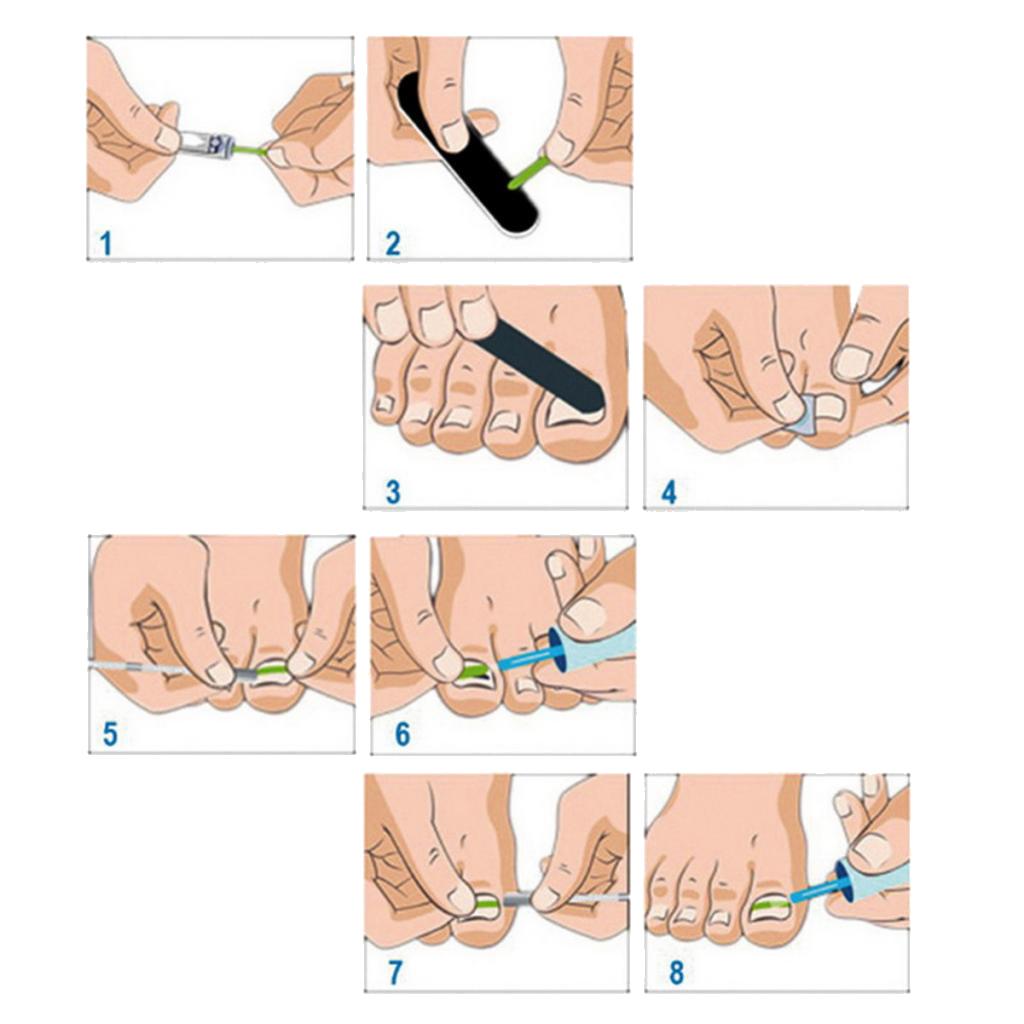 1

2

3

4

5

6

7

8