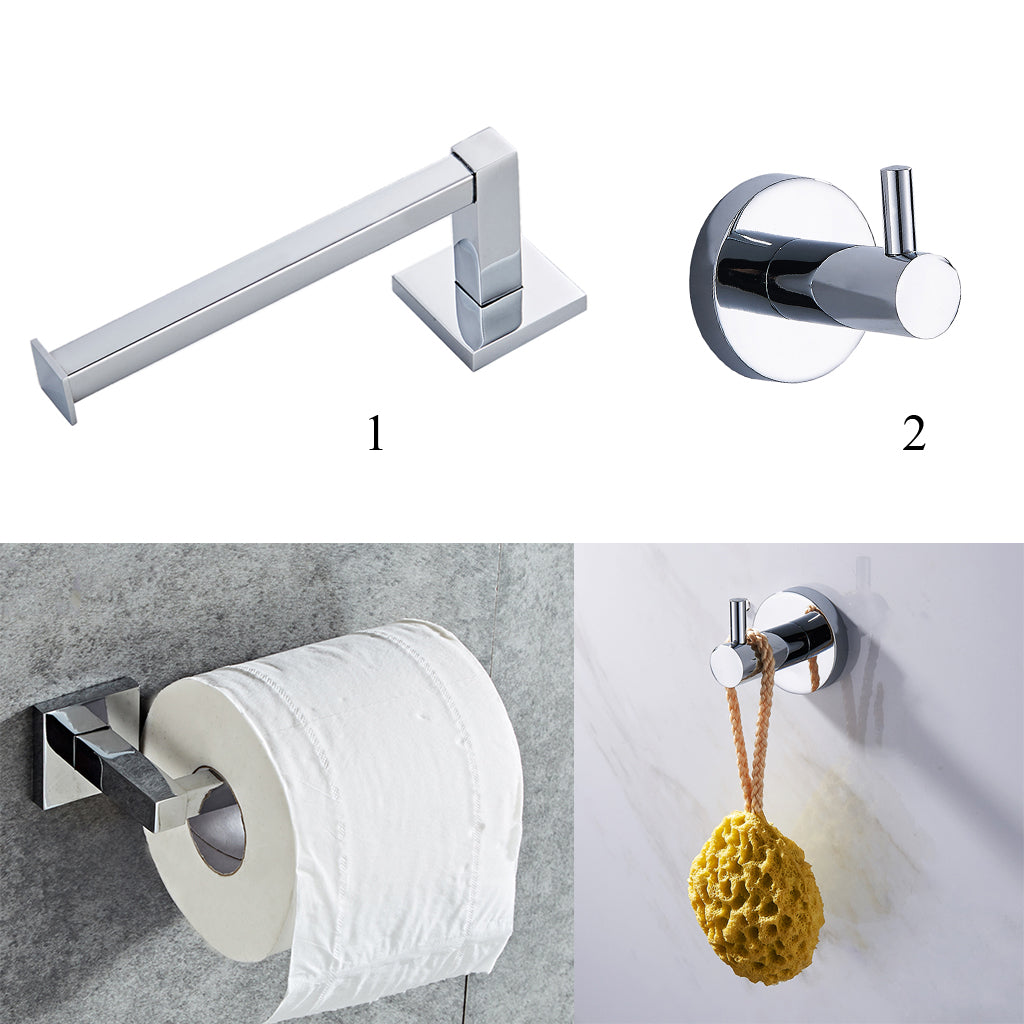 1

2