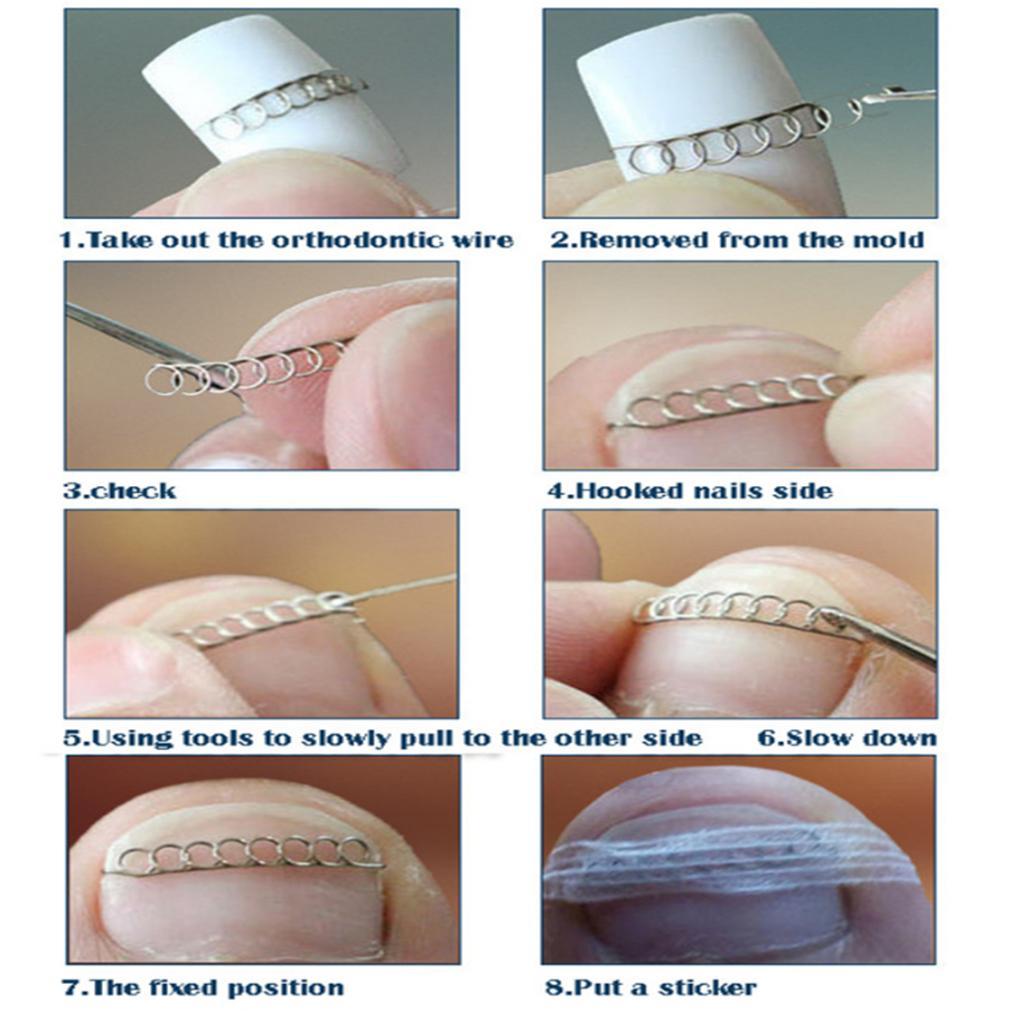 1.Take out the orthodontic wire

2.Removed from the mold

3.check

4.Hooked nails side

5.Using tools to slowly pull to the other side

6.Slow down

7.The fixed position

8.Put a sticker