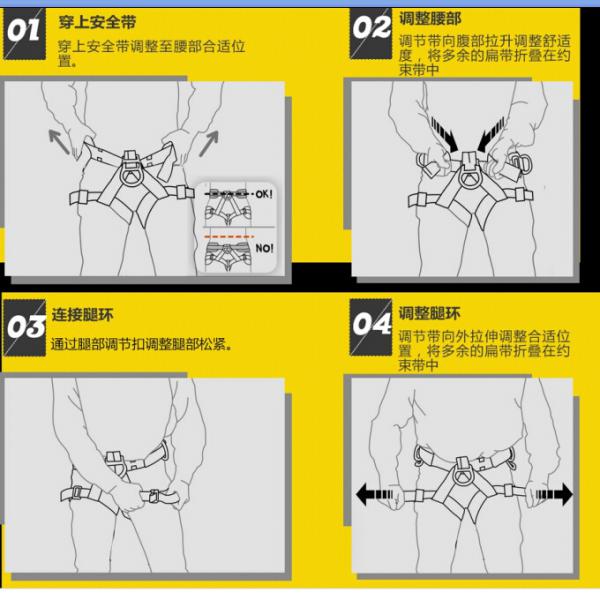 01 穿上安全带

穿上安全带调整至腰部合适位置。

OK!

NO!

02 调整腰部

调节带向腹部拉升调整舒适度，将多余的扁带折叠在约束带中

03 连接腿环

通过腿部调节扣调整腿部松紧。

04 调整腿环

调节带向外拉伸调整合适位置，将多余的扁带折叠在约束带中