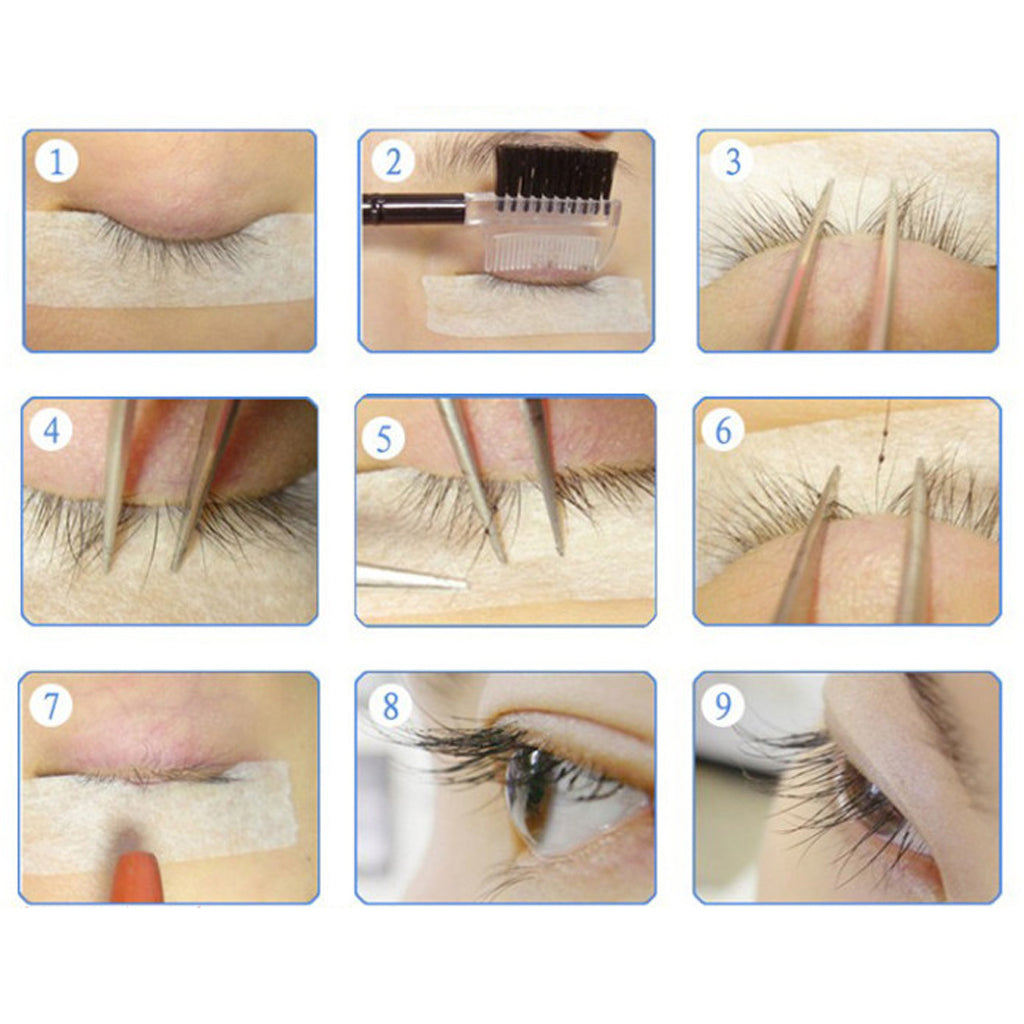 1
2
3
4
5
6
7
8
9