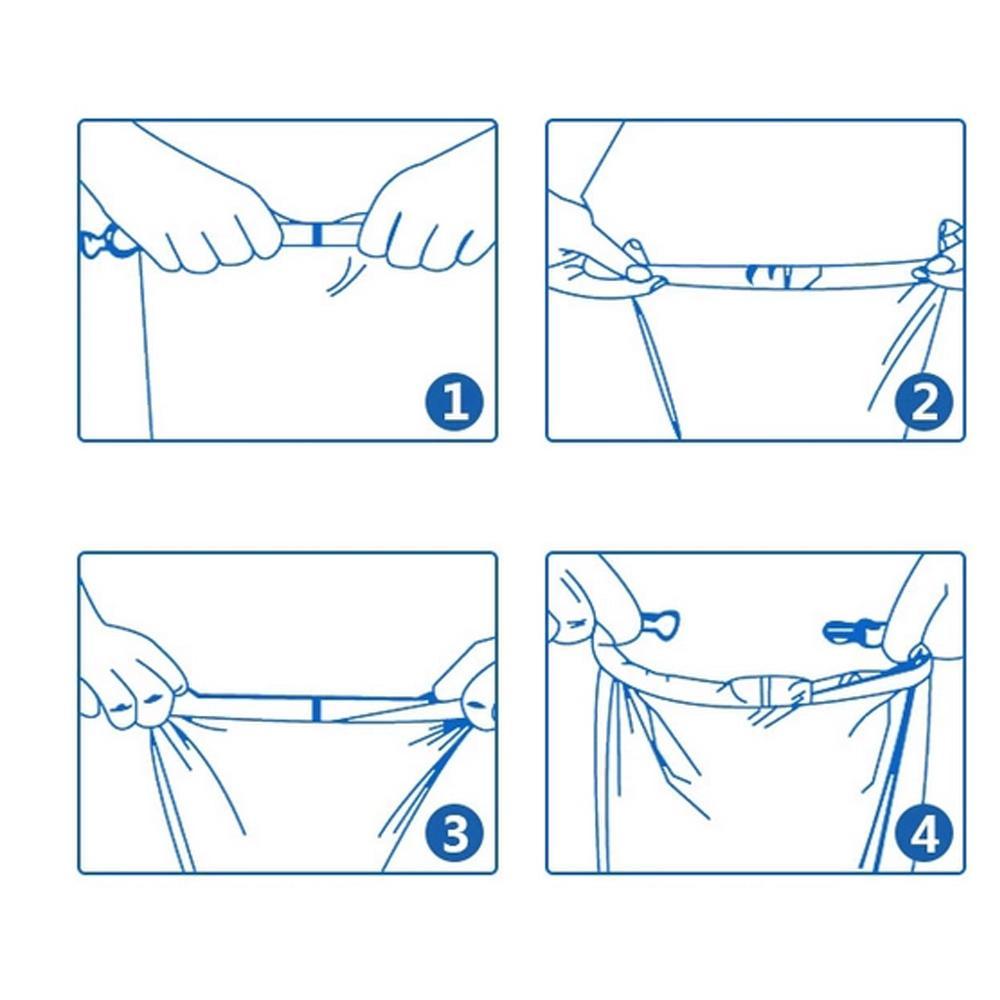 1

2

3

4