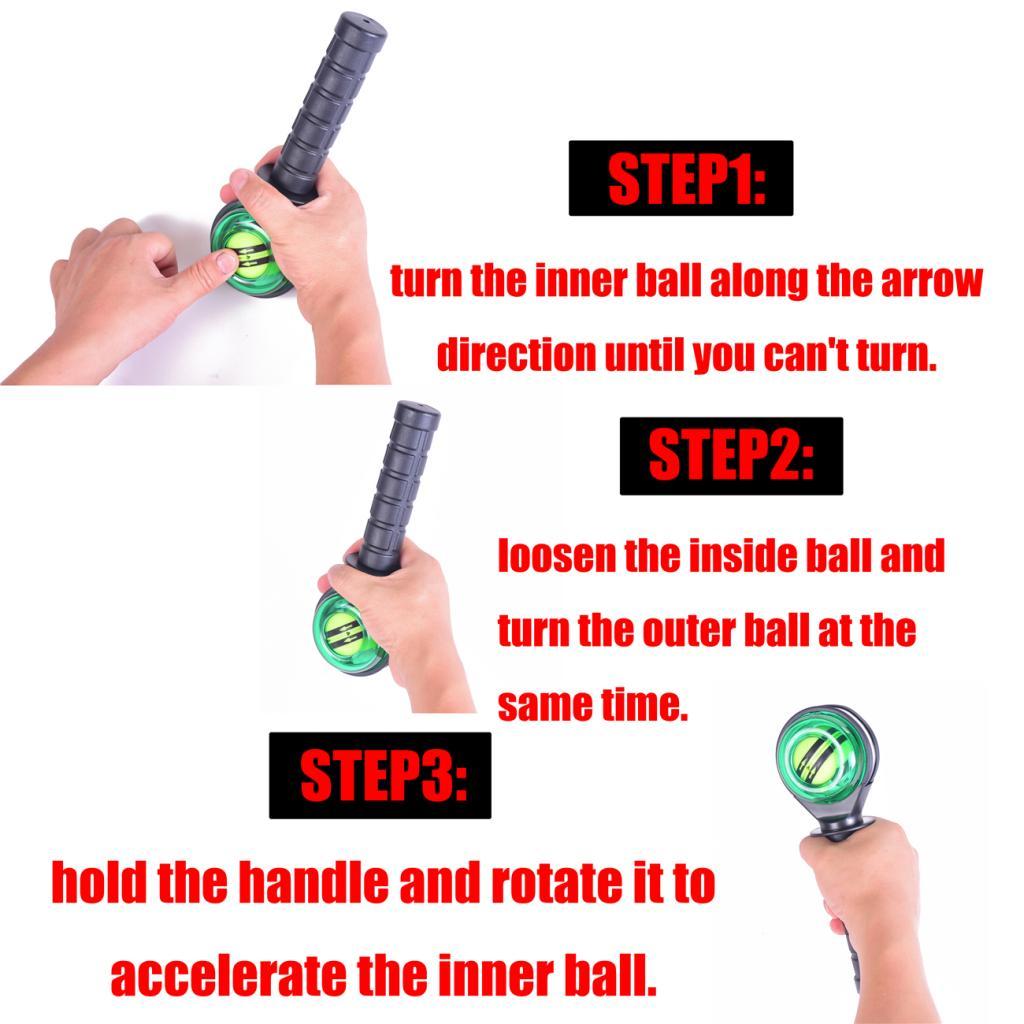 STEP1:

turn the inner ball along the arrow direction until you can't turn.

STEP2:

loosen the inside ball and turn the outer ball at the same time.

STEP3:

hold the handle and rotate it to accelerate the inner ball.