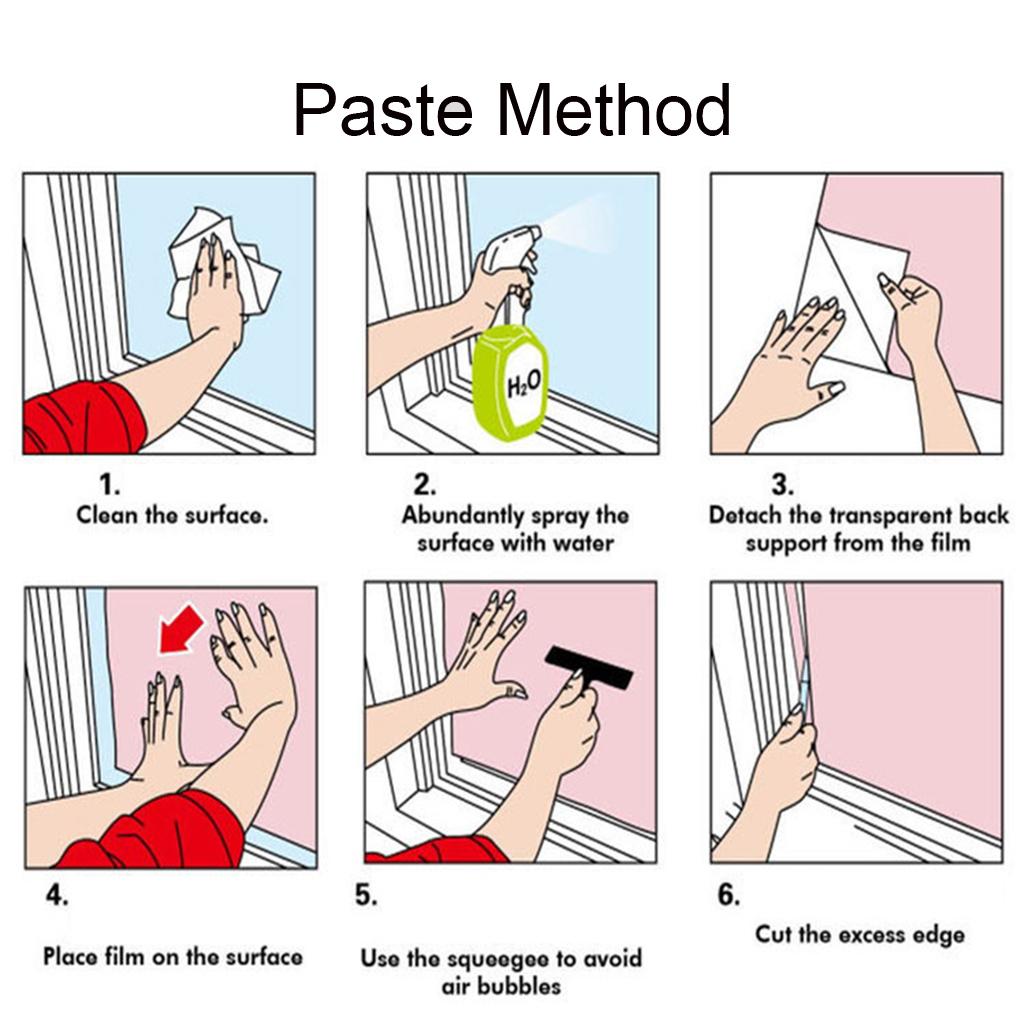 Paste Method

$H_2O$

1.
Clean the surface.

2.
Abundantly spray the surface with water

3.
Detach the transparent back support from the film

4.
Place film on the surface

5.
Use the squeegee to avoid air bubbles

6.
Cut the excess edge