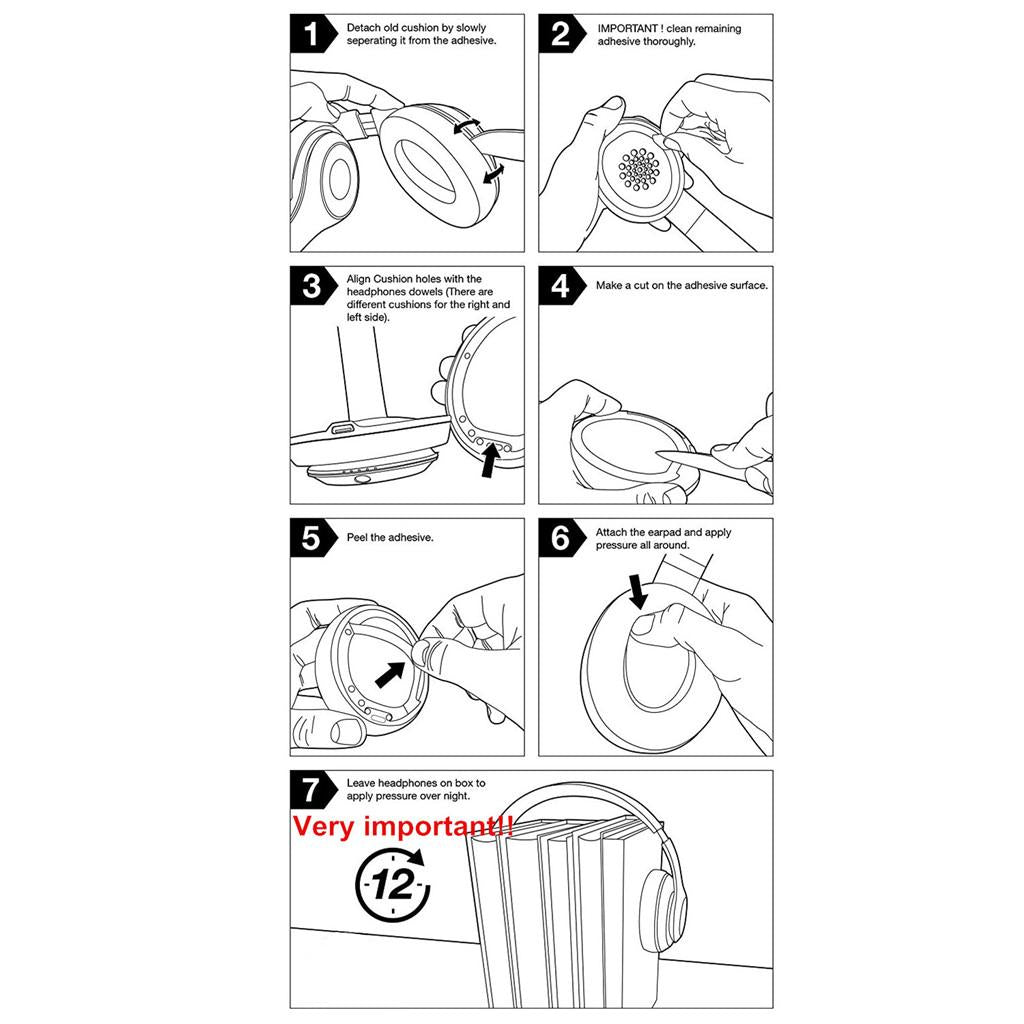 1 Detach old cushion by slowly seperating it from the adhesive.

2 IMPORTANT ! clean remaining adhesive thoroughly.

3 Align Cushion holes with the headphones dowels (There are different cushions for the right and left side).

4 Make a cut on the adhesive surface.

5 Peel the adhesive.

6 Attach the earpad and apply pressure all around.

7 Leave headphones on box to apply pressure over night.

Very important!!

12