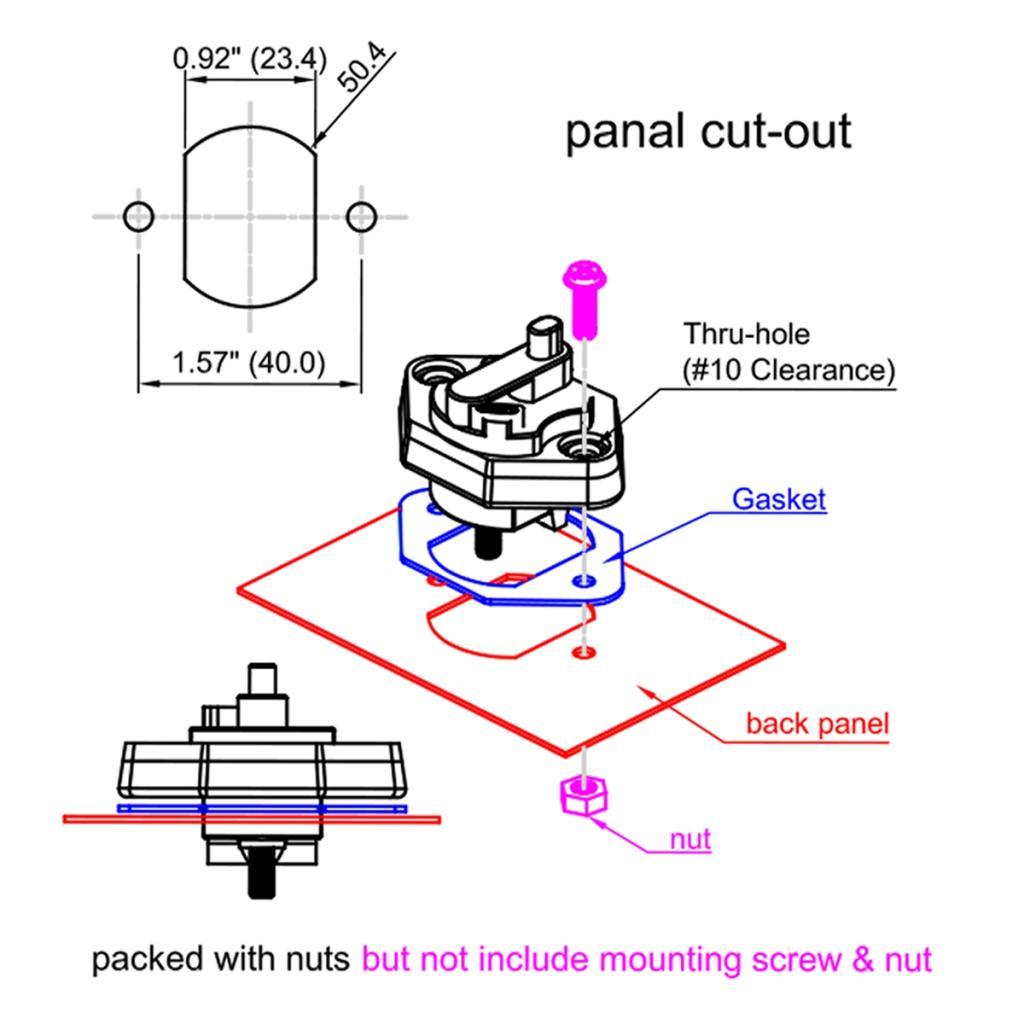 0.92" (23.4)

50.4

panal cut-out

1.57" (40.0)

Thru-hole
(#10 Clearance)

Gasket

back panel

nut

packed with nuts but not include mounting screw & nut