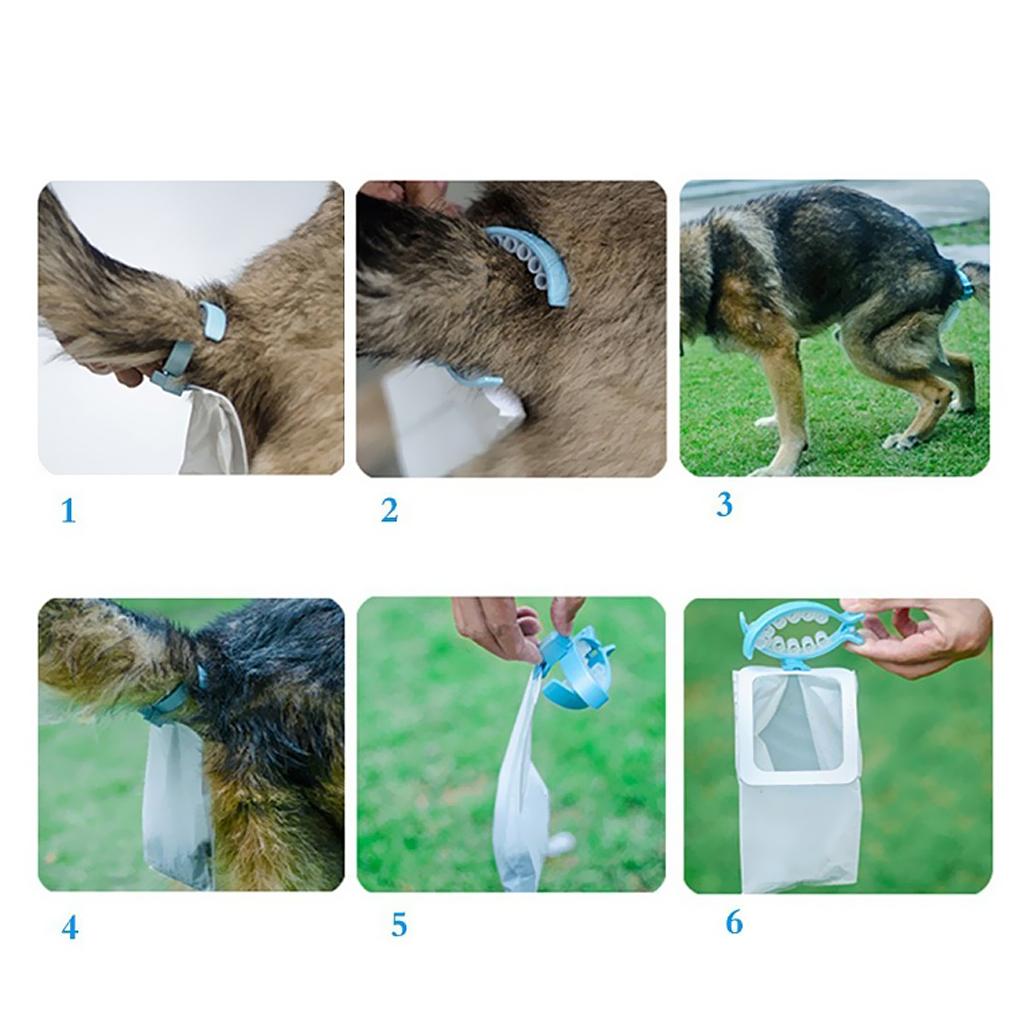 1

2

3

4

5

6