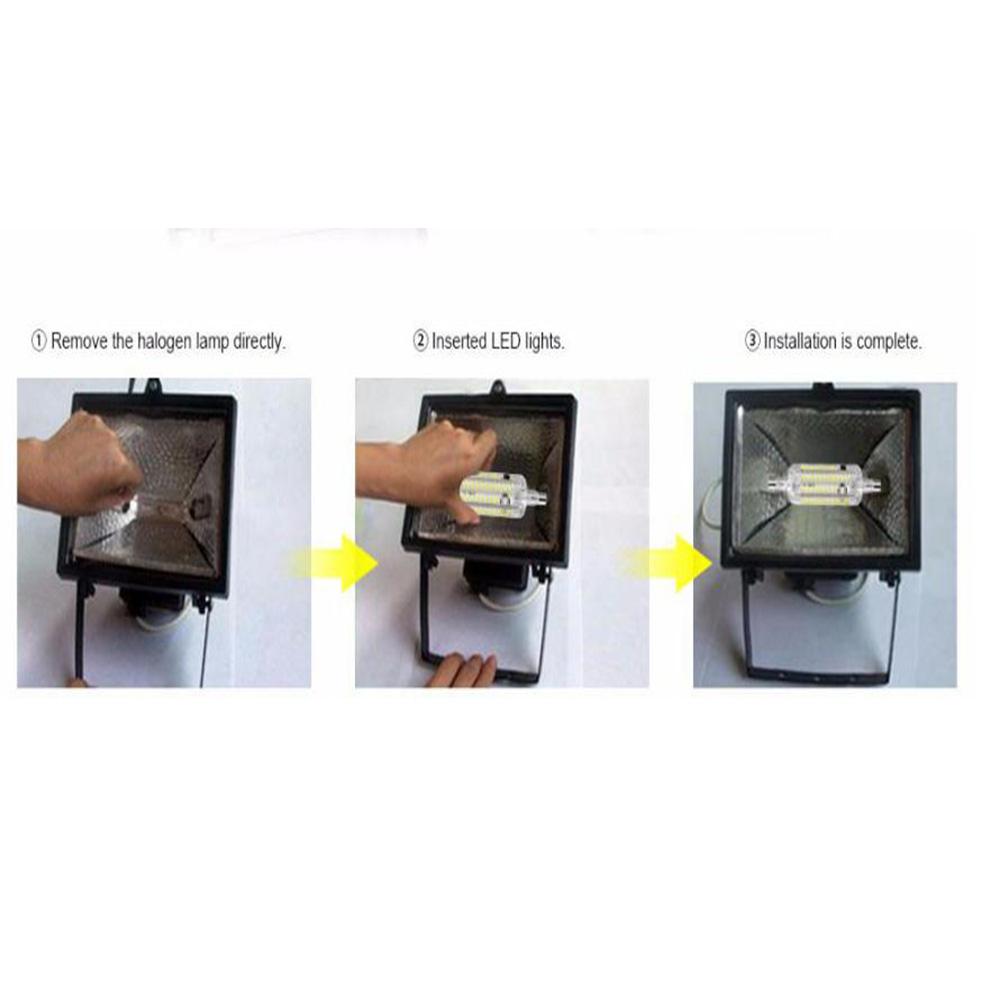 ① Remove the halogen lamp directly.

② Inserted LED lights.

③ Installation is complete.