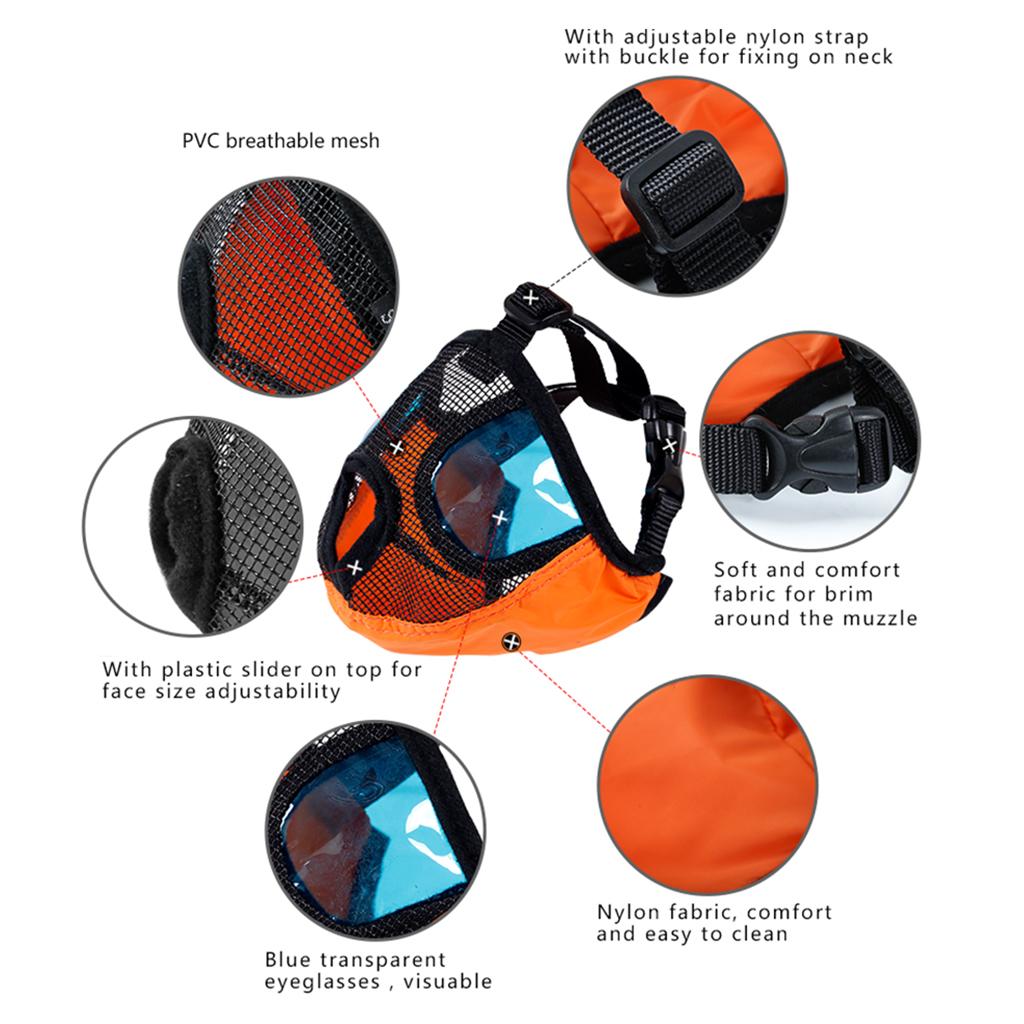 With adjustable nylon strap with buckle for fixing on neck

PVC breathable mesh

Soft and comfort fabric for brim around the muzzle

With plastic slider on top for face size adjustability

Nylon fabric, comfort and easy to clean

Blue transparent eyeglasses , visuable