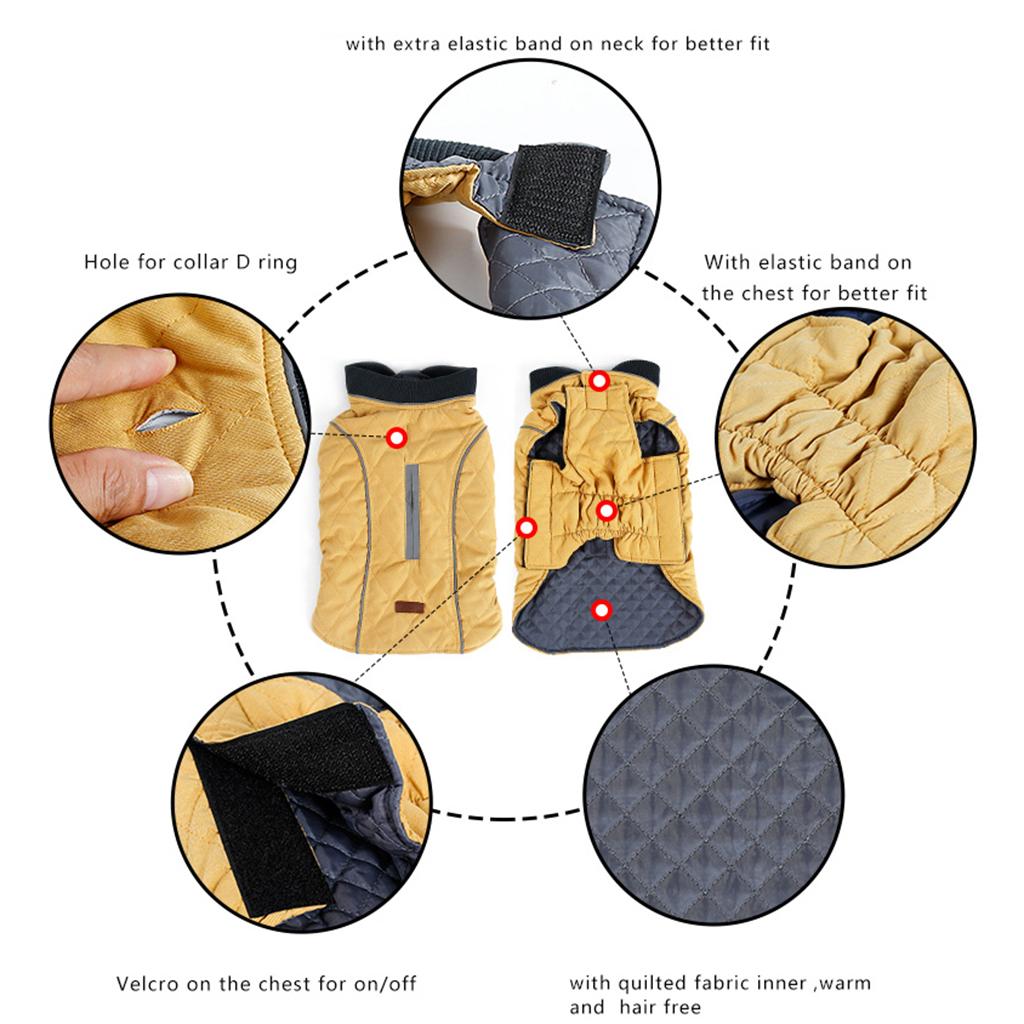 with extra elastic band on neck for better fit

Hole for collar D ring

With elastic band on the chest for better fit

Velcro on the chest for on/off

with quilted fabric inner ,warm and hair free