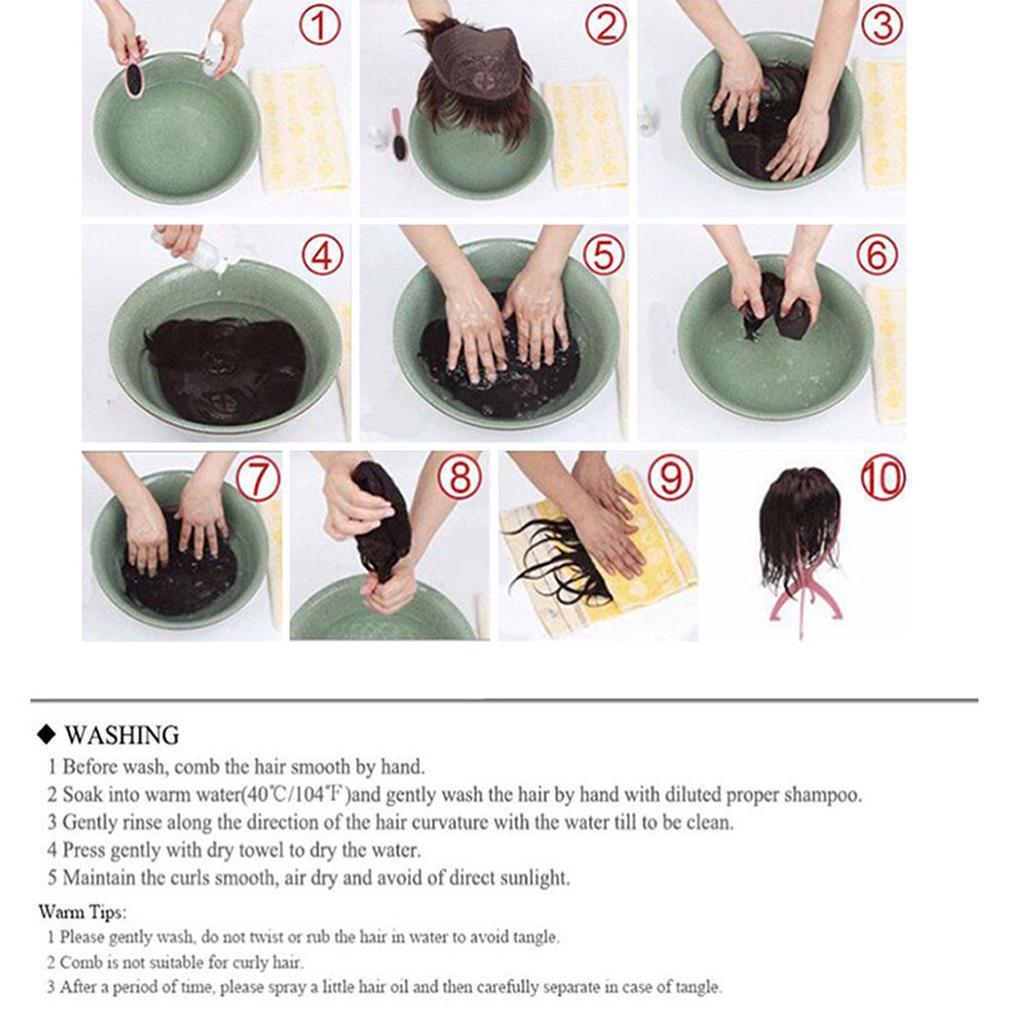 ①

②

③

④

⑤

⑥

⑦

⑧

⑨

⑩

◆ WASHING

1 Before wash, comb the hair smooth by hand.
2 Soak into warm water(40℃/104℉)and gently wash the hair by hand with diluted proper shampoo.
3 Gently rinse along the direction of the hair curvature with the water till to be clean.
4 Press gently with dry towel to dry the water.
5 Maintain the curls smooth, air dry and avoid of direct sunlight.

Warm Tips:
1 Please gently wash, do not twist or rub the hair in water to avoid tangle.
2 Comb is not suitable for curly hair.
3 After a period of time, please spray a little hair oil and then carefully separate in case of tangle.