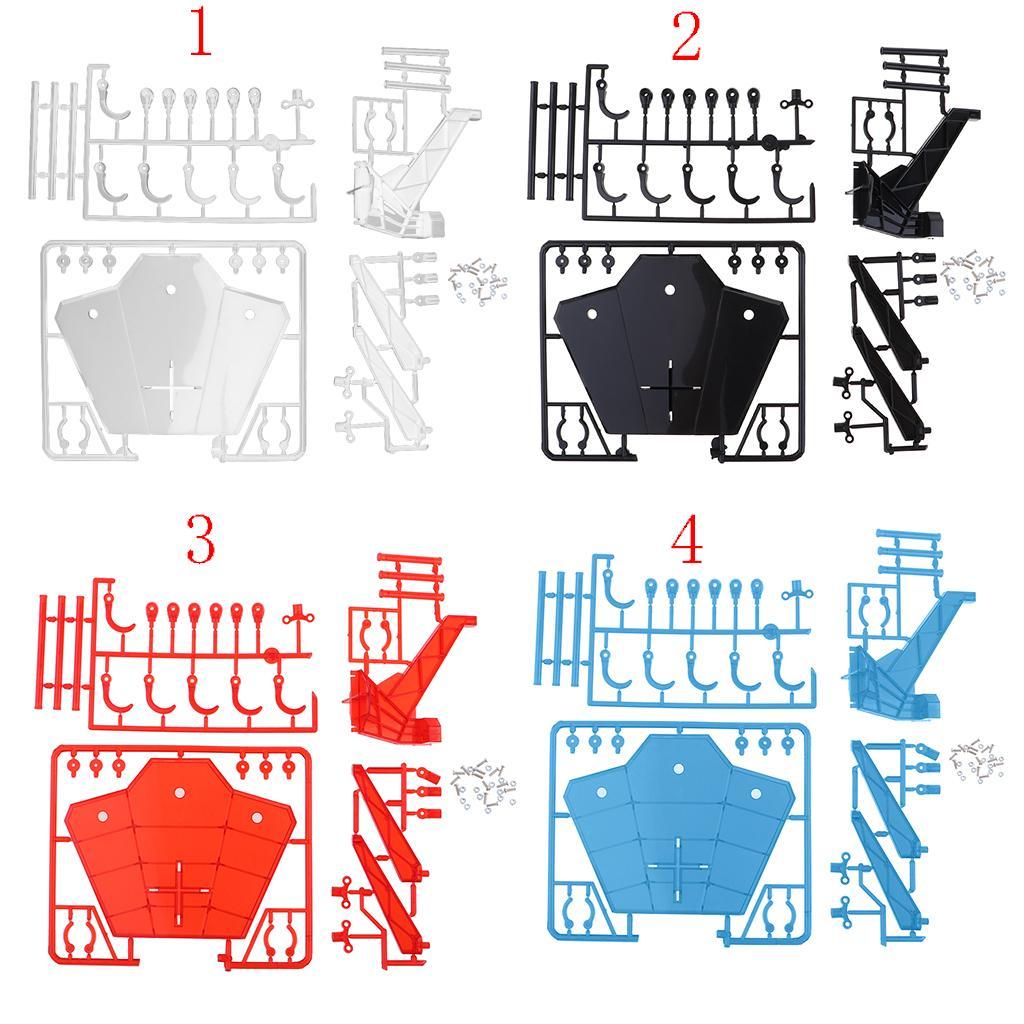 1

2

3

4