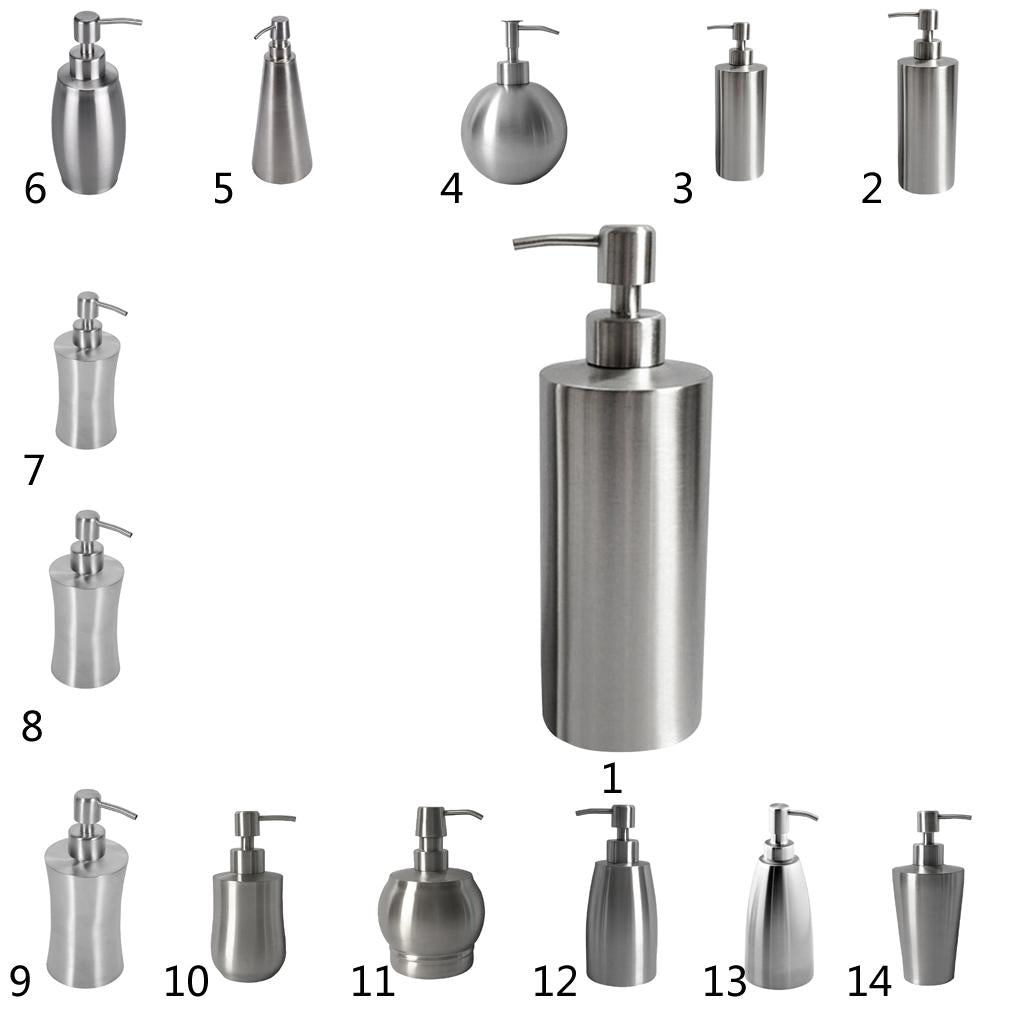 6 5 4 3 2

7

8

1

9 10 11 12 13 14