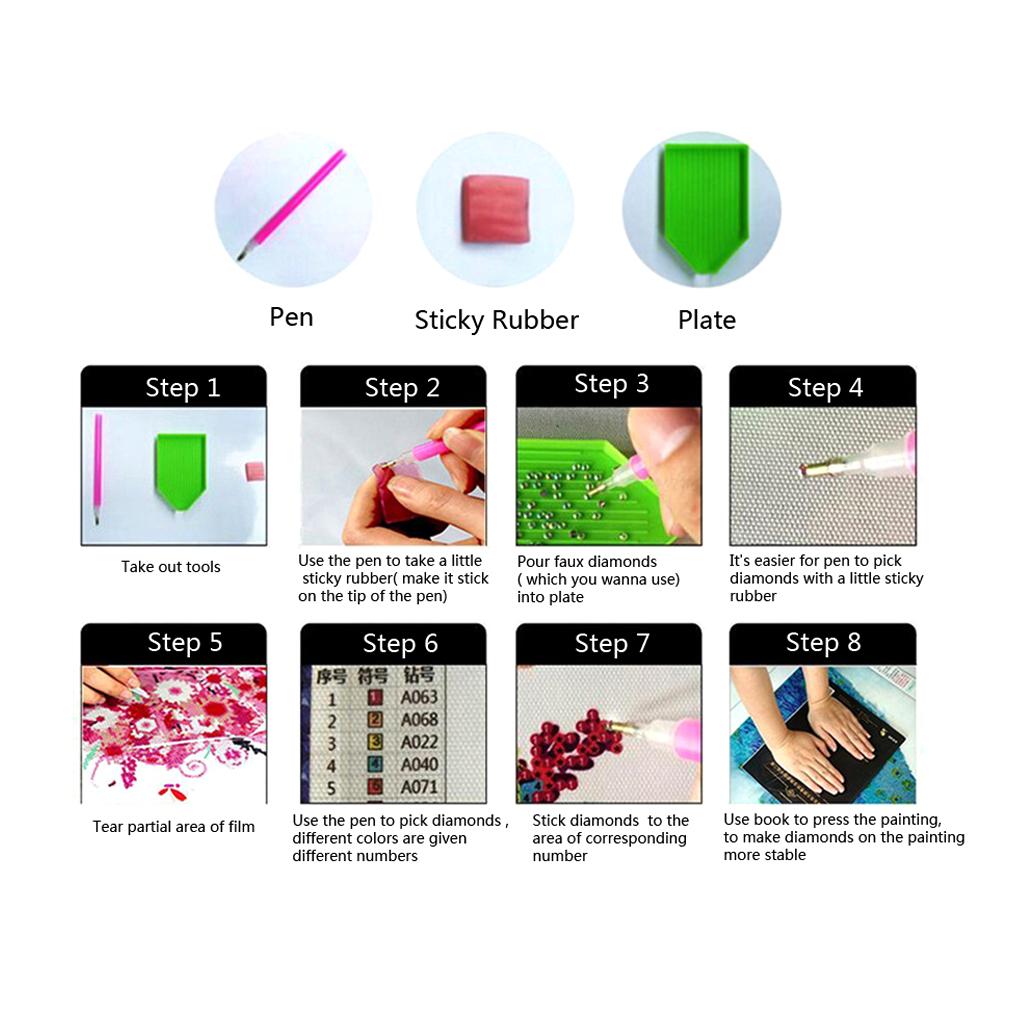 Pen

Sticky Rubber

Plate

Step 1

Take out tools

Step 2

Use the pen to take a little sticky rubber( make it stick on the tip of the pen)

Step 3

Pour faux diamonds ( which you wanna use) into plate

Step 4

It's easier for pen to pick diamonds with a little sticky rubber

Step 5

Tear partial area of film

Step 6

| 序号 | 符号 | 钻号 |
|---|---|---|
| 1 | 1 | A063 |
| 2 | 2 | A068 |
| 3 | 3 | A022 |
| 4 | 4 | A040 |
| 5 | 5 | A071 |

Use the pen to pick diamonds , different colors are given different numbers

Step 7

Stick diamonds to the area of corresponding number

Step 8

Use book to press the painting, to make diamonds on the painting more stable