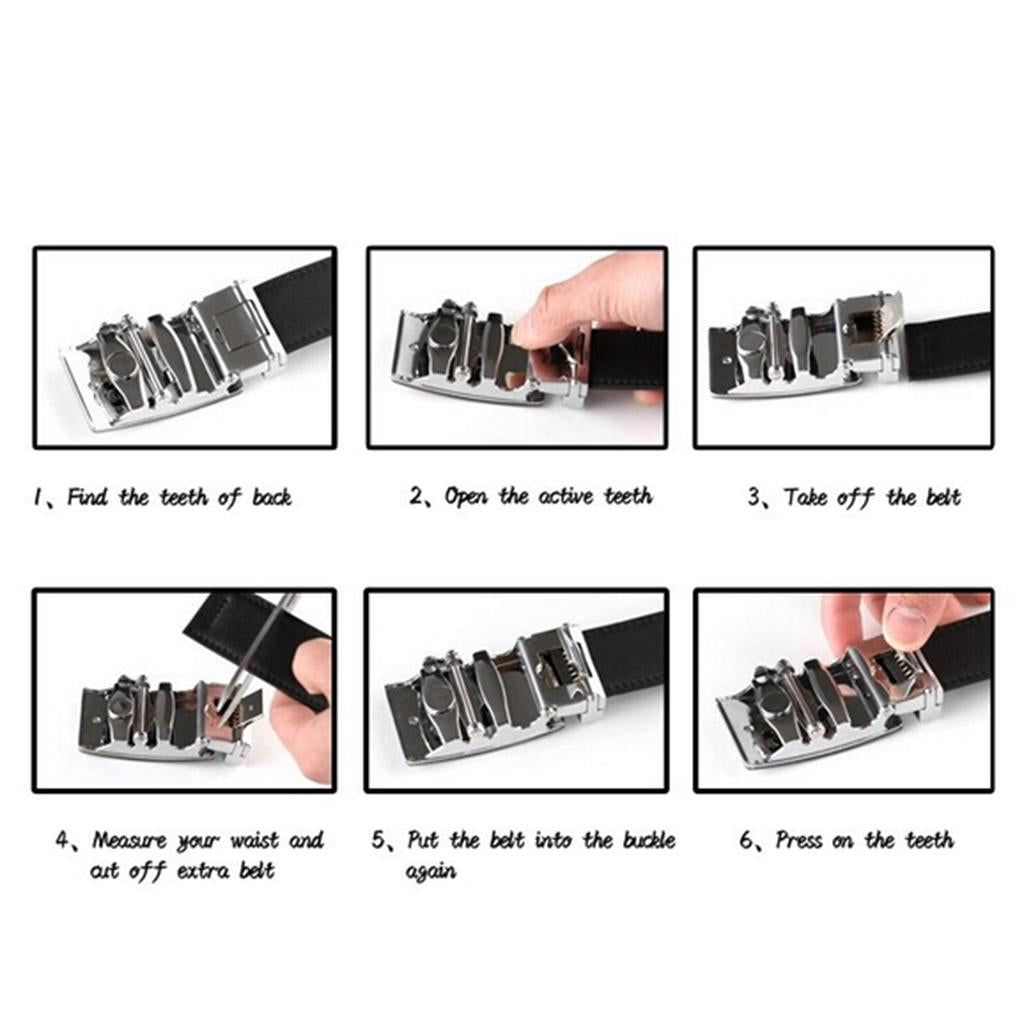 1、Find the teeth of back

2、Open the active teeth

3、Take off the belt

4、Measure your waist and cut off extra belt

5、Put the belt into the buckle again

6、Press on the teeth