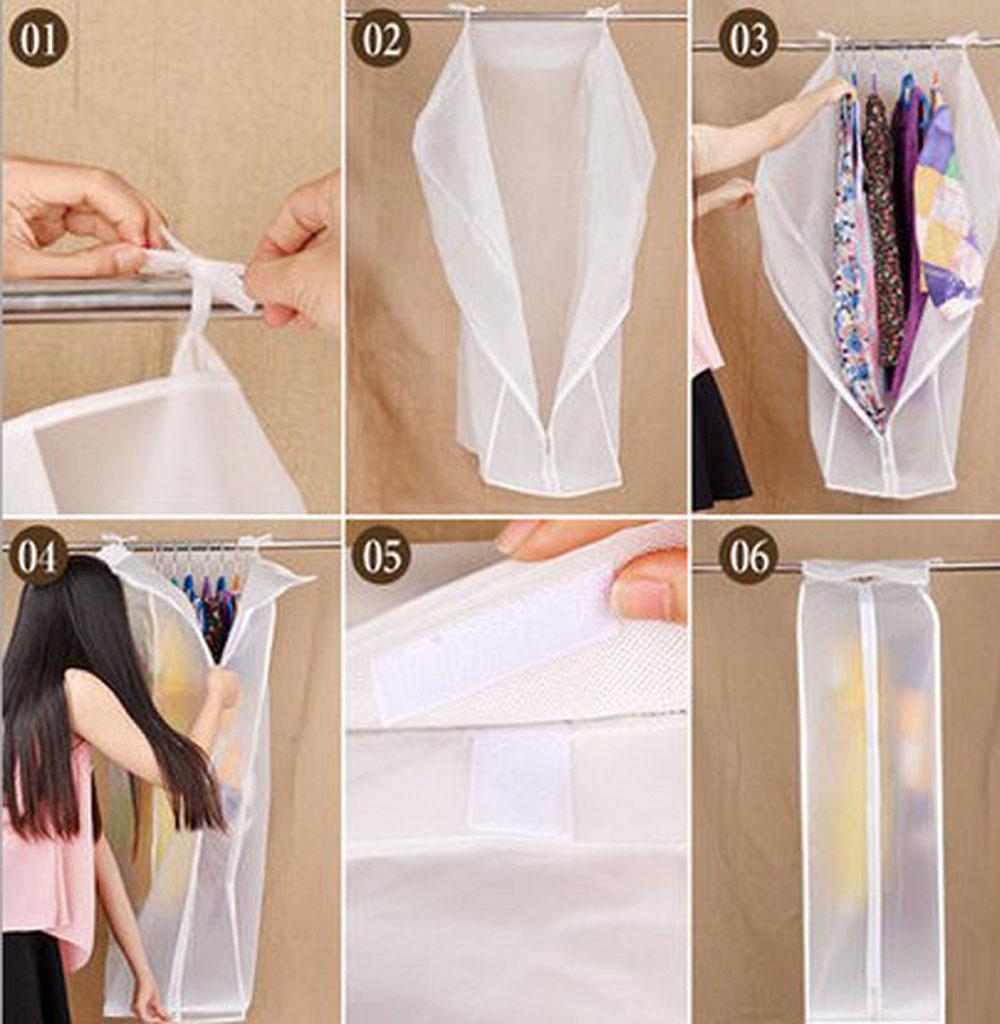 01

02

03

04

05

06