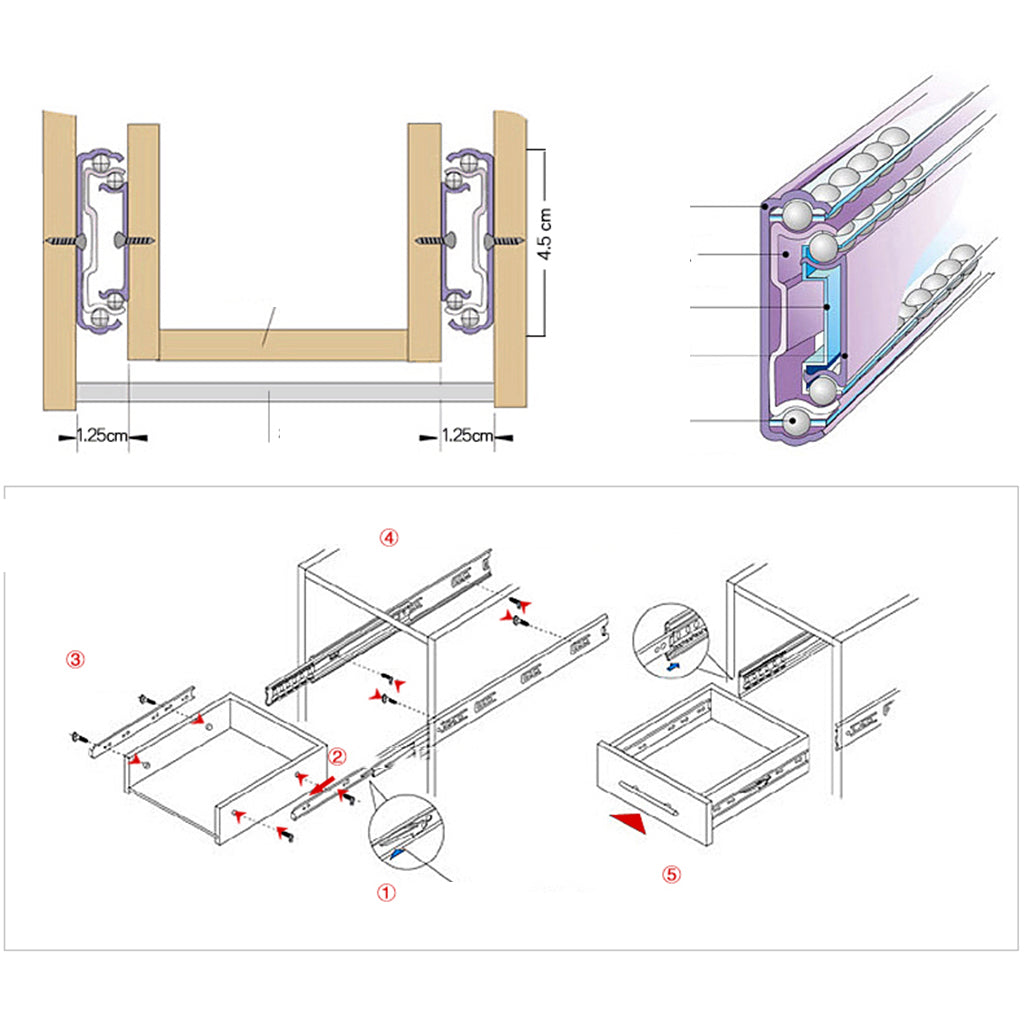 4.5 cm

1.25cm

1.25cm

④

③

②

①

⑤