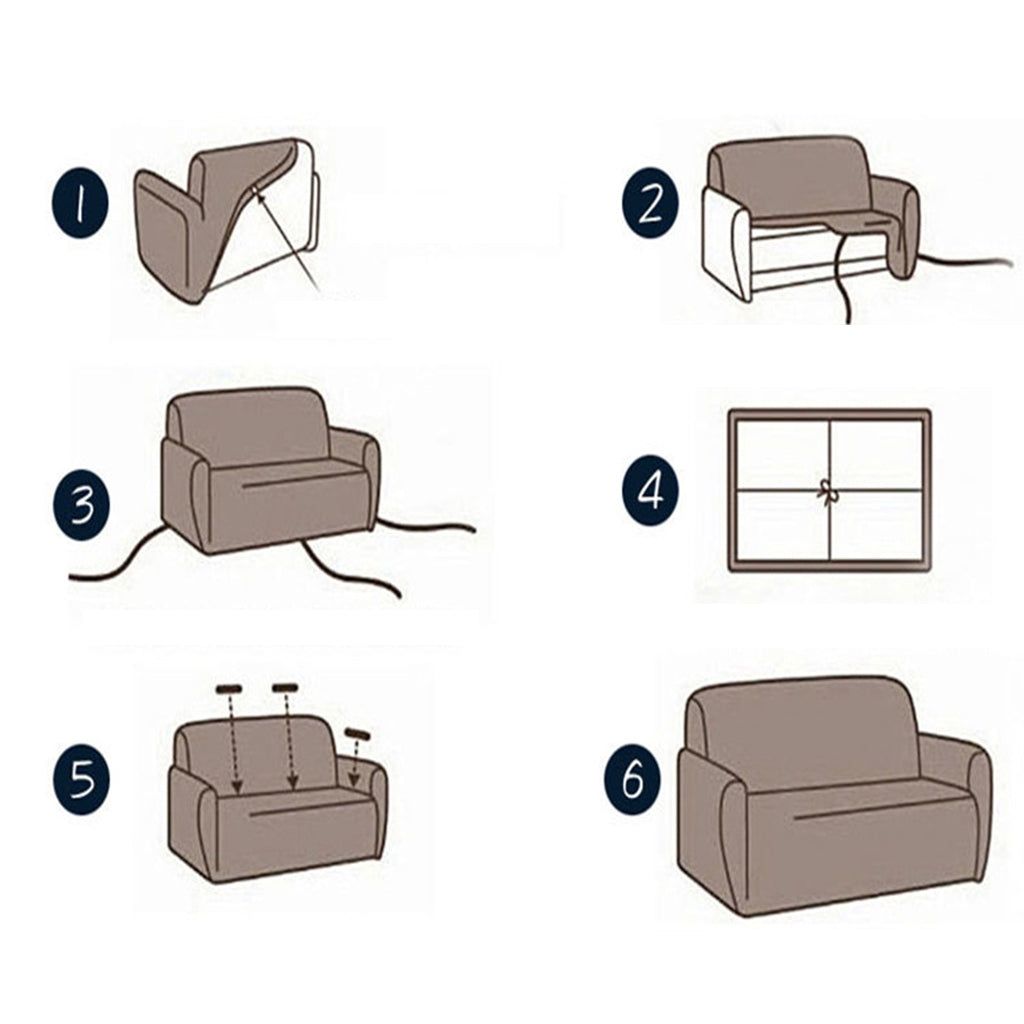 1

2

3

4

5

6