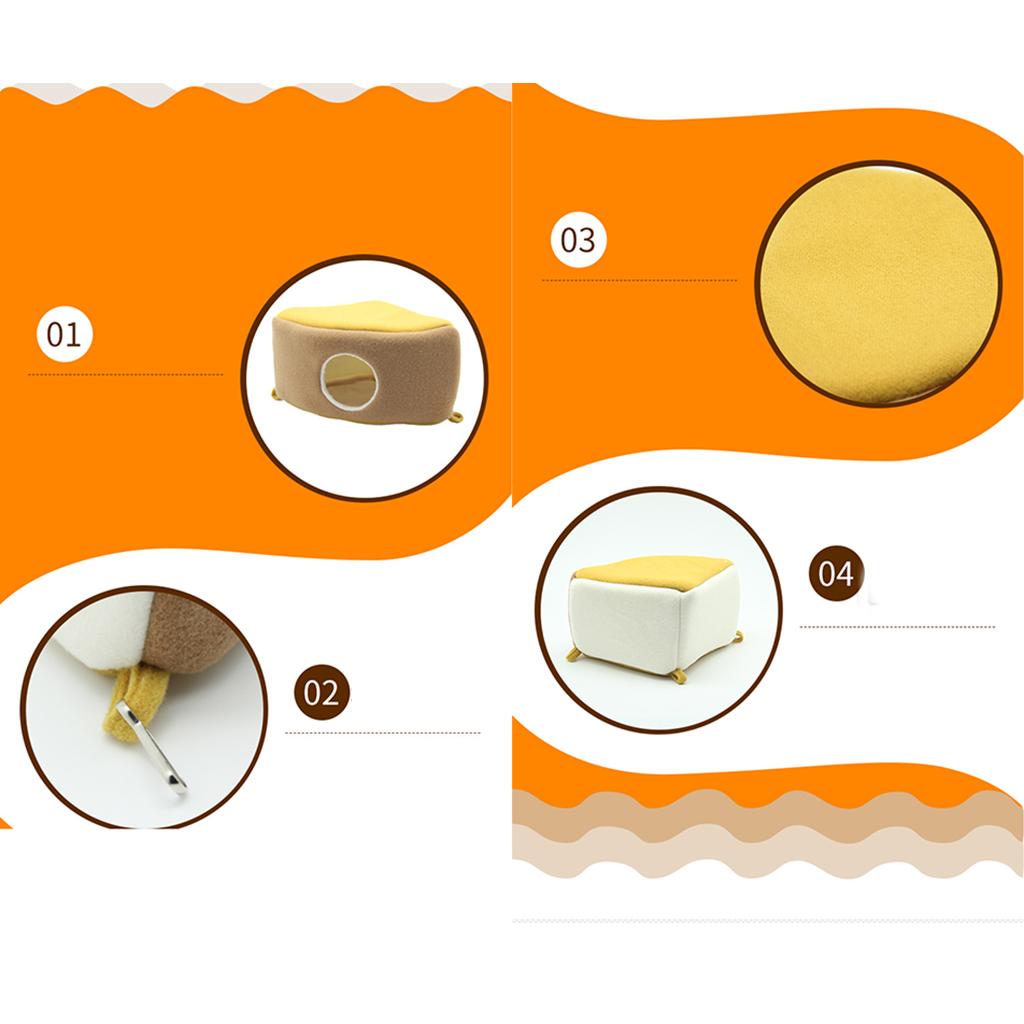 01

02

03

04