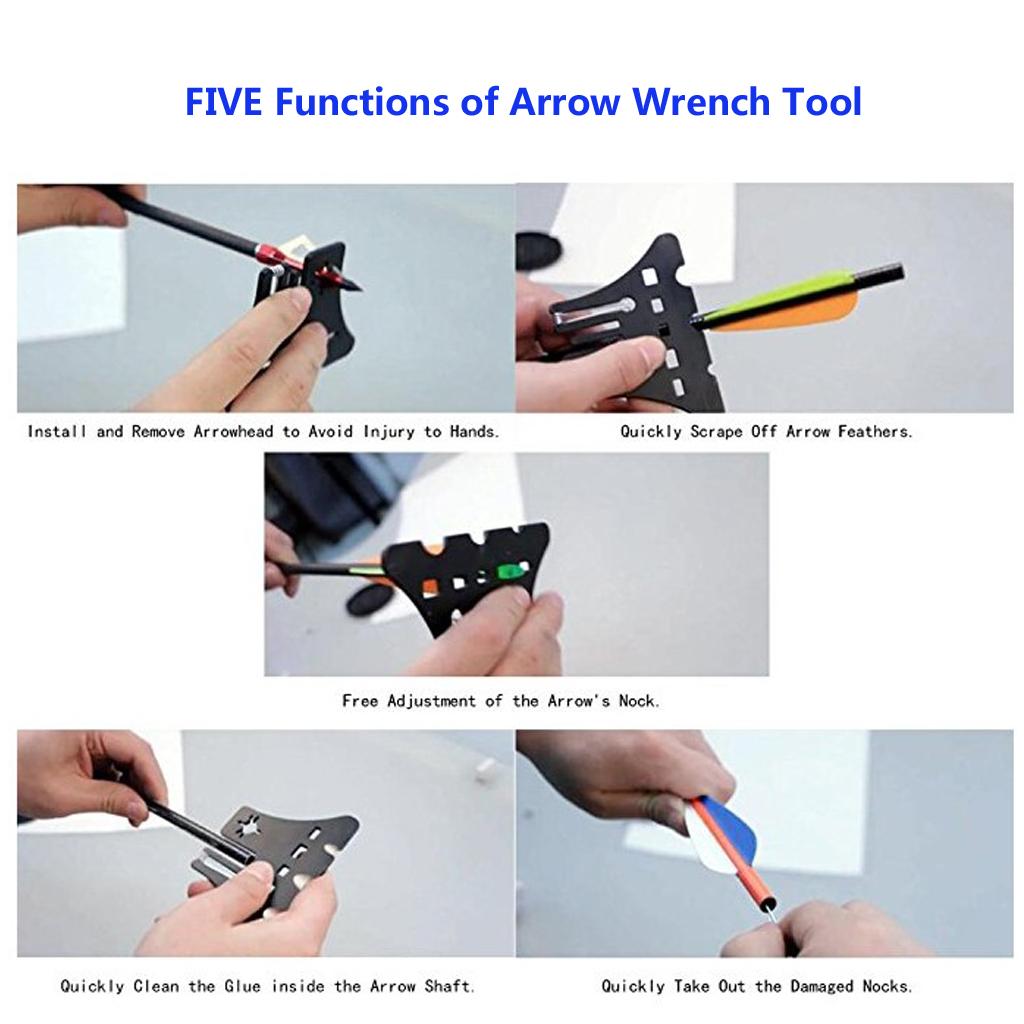 FIVE Functions of Arrow Wrench Tool

Install and Remove Arrowhead to Avoid Injury to Hands.

Quickly Scrape Off Arrow Feathers.

Free Adjustment of the Arrow's Nock.

Quickly Clean the Glue inside the Arrow Shaft.

Quickly Take Out the Damaged Nocks.