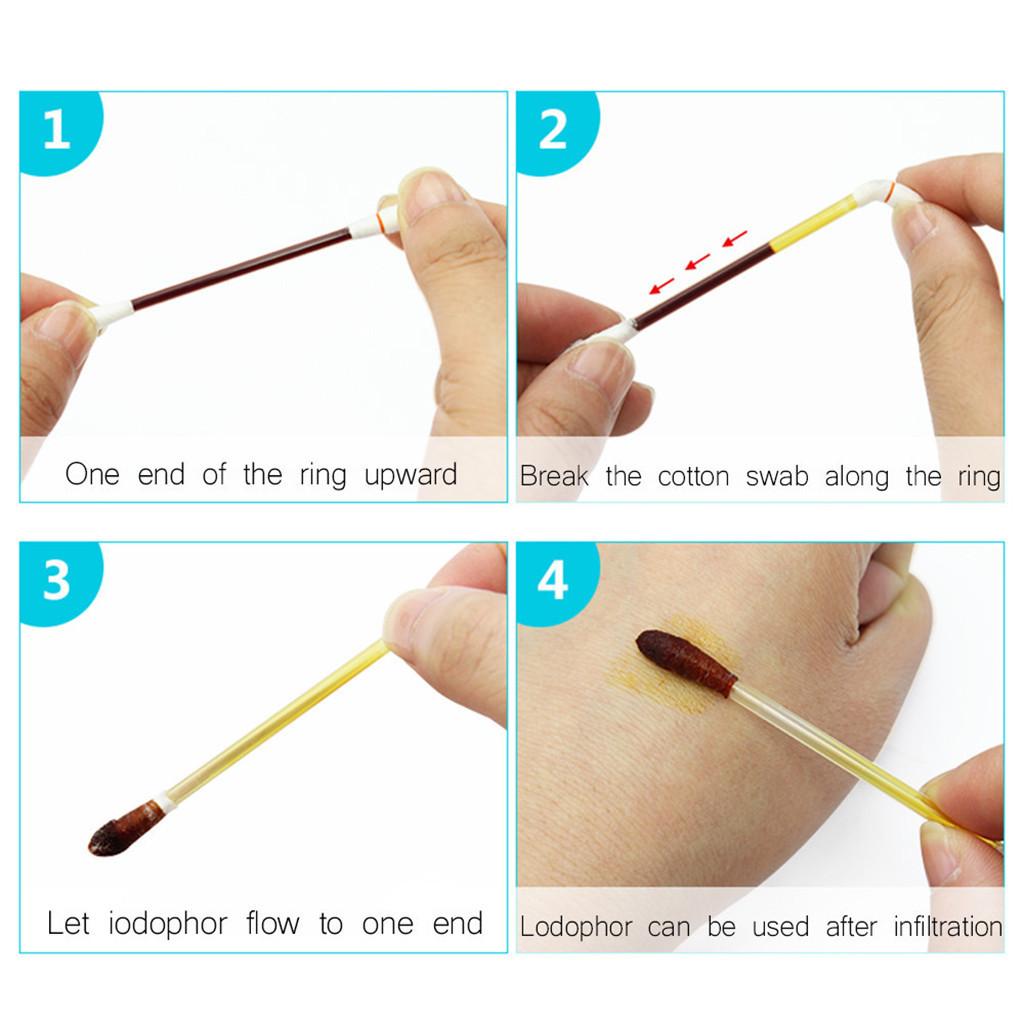 1

One end of the ring upward

2

Break the cotton swab along the ring

3

Let iodophor flow to one end

4

Lodophor can be used after infiltration