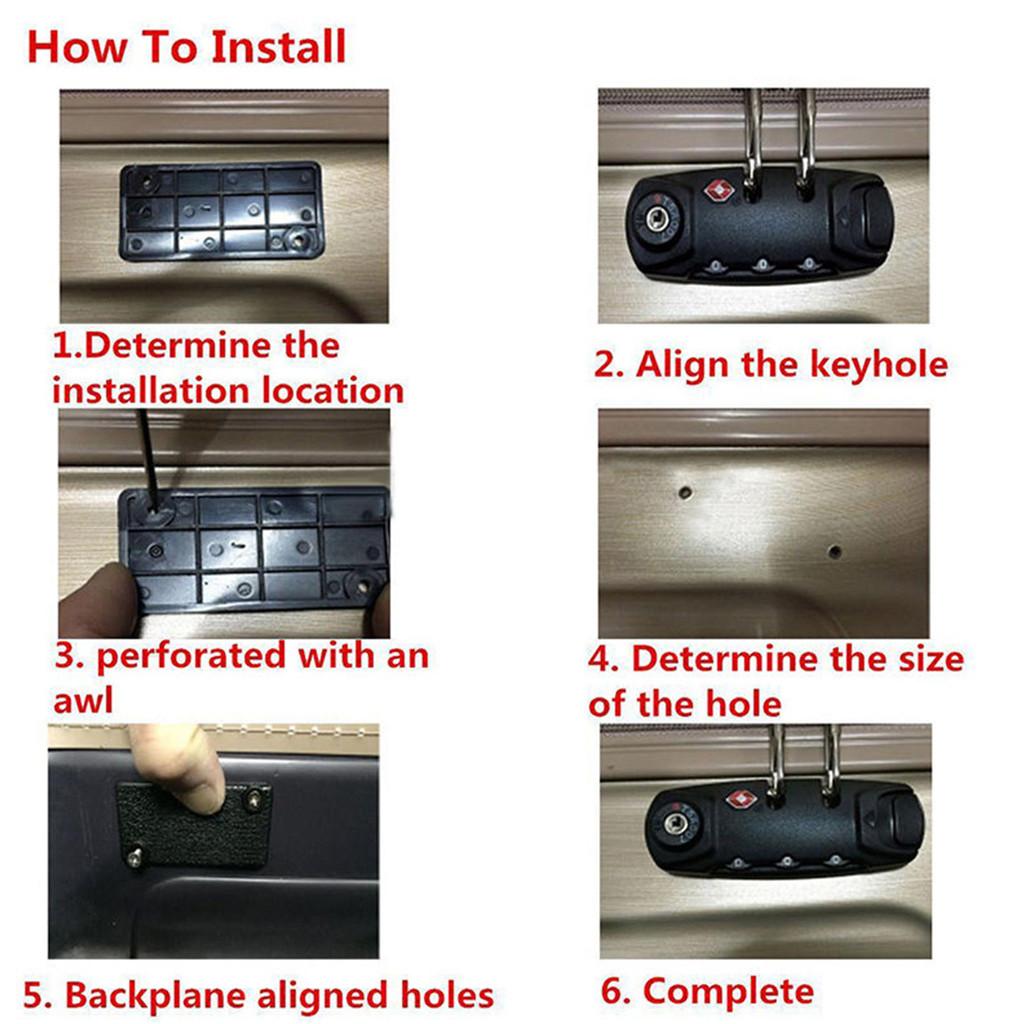 How To Install

1.Determine the installation location

2. Align the keyhole

3. perforated with an awl

4. Determine the size of the hole

5. Backplane aligned holes

6. Complete