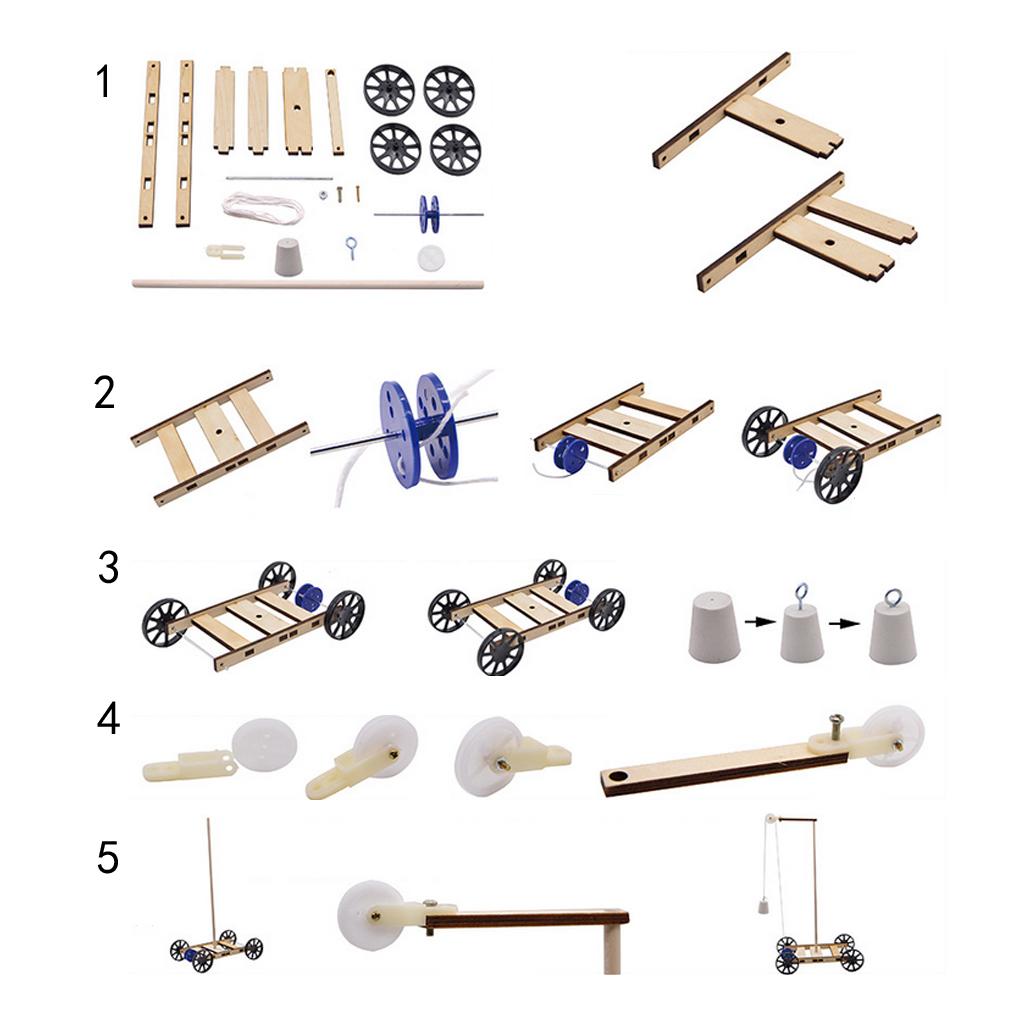 1

2

3

4

5