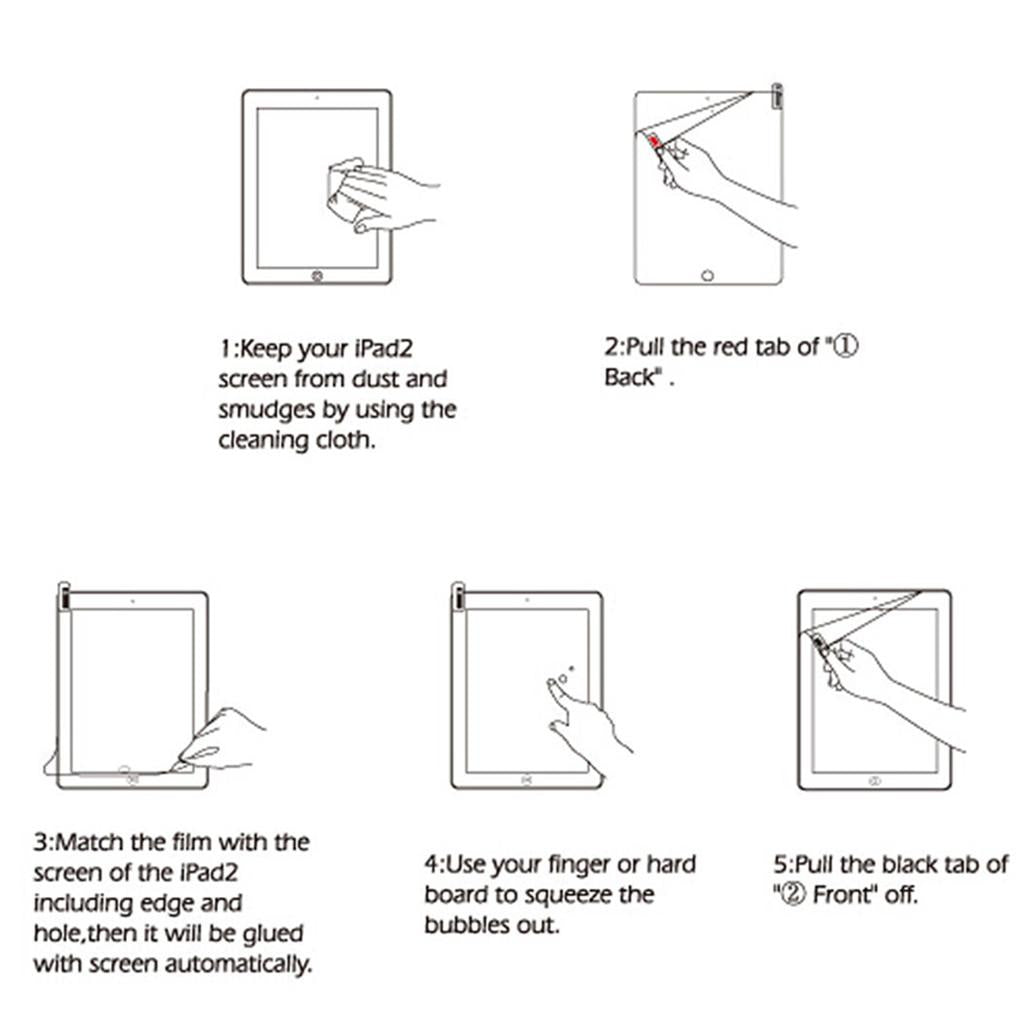 1:Keep your iPad2 screen from dust and smudges by using the cleaning cloth.

2:Pull the red tab of "① Back" .

3:Match the film with the screen of the iPad2 including edge and hole,then it will be glued with screen automatically.

4:Use your finger or hard board to squeeze the bubbles out.

5:Pull the black tab of "② Front" off.