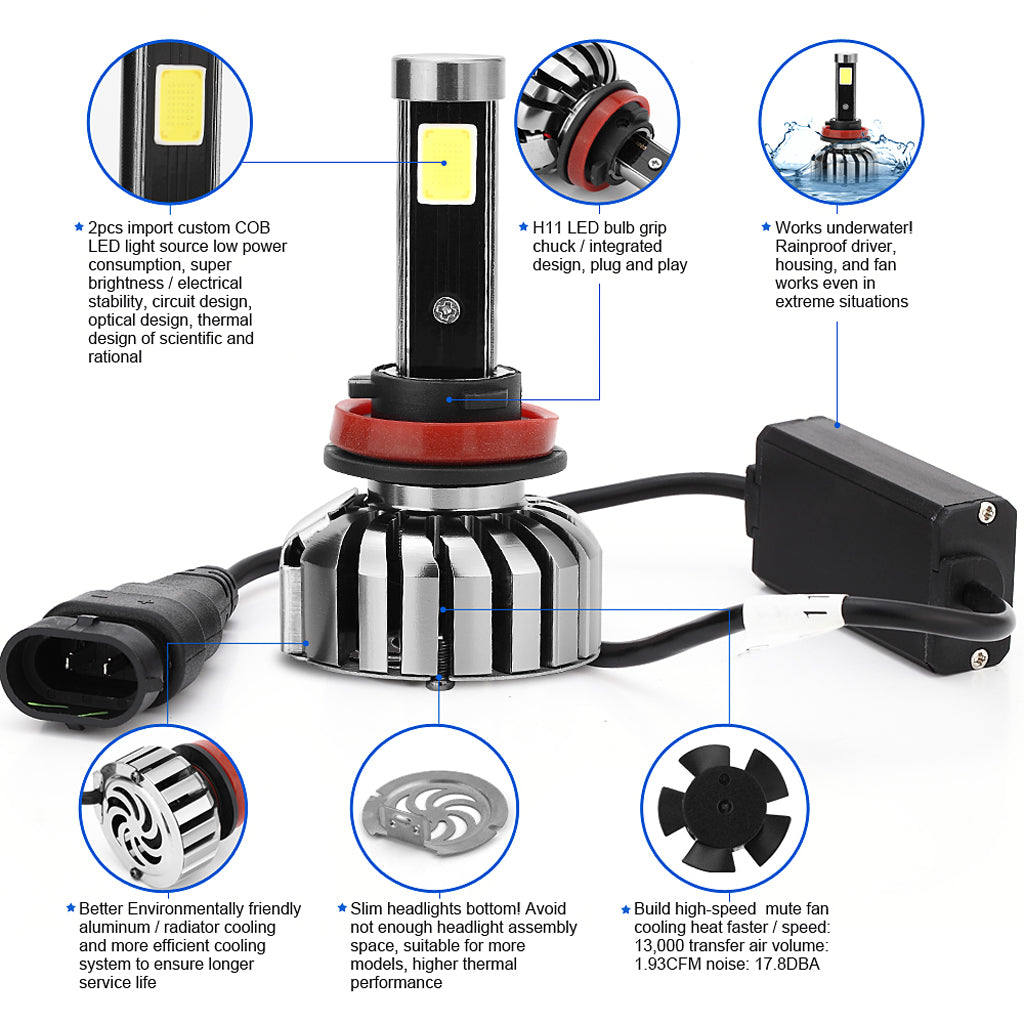 ★ 2pcs import custom COB LED light source low power consumption, super brightness / electrical stability, circuit design, optical design, thermal design of scientific and rational

★ H11 LED bulb grip chuck / integrated design, plug and play

★ Works underwater! Rainproof driver, housing, and fan works even in extreme situations

★ Better Environmentally friendly aluminum / radiator cooling and more efficient cooling system to ensure longer service life

★ Slim headlights bottom! Avoid not enough headlight assembly space, suitable for more models, higher thermal performance

★ Build high-speed mute fan cooling heat faster / speed: 13,000 transfer air volume: 1.93CFM noise: 17.8DBA